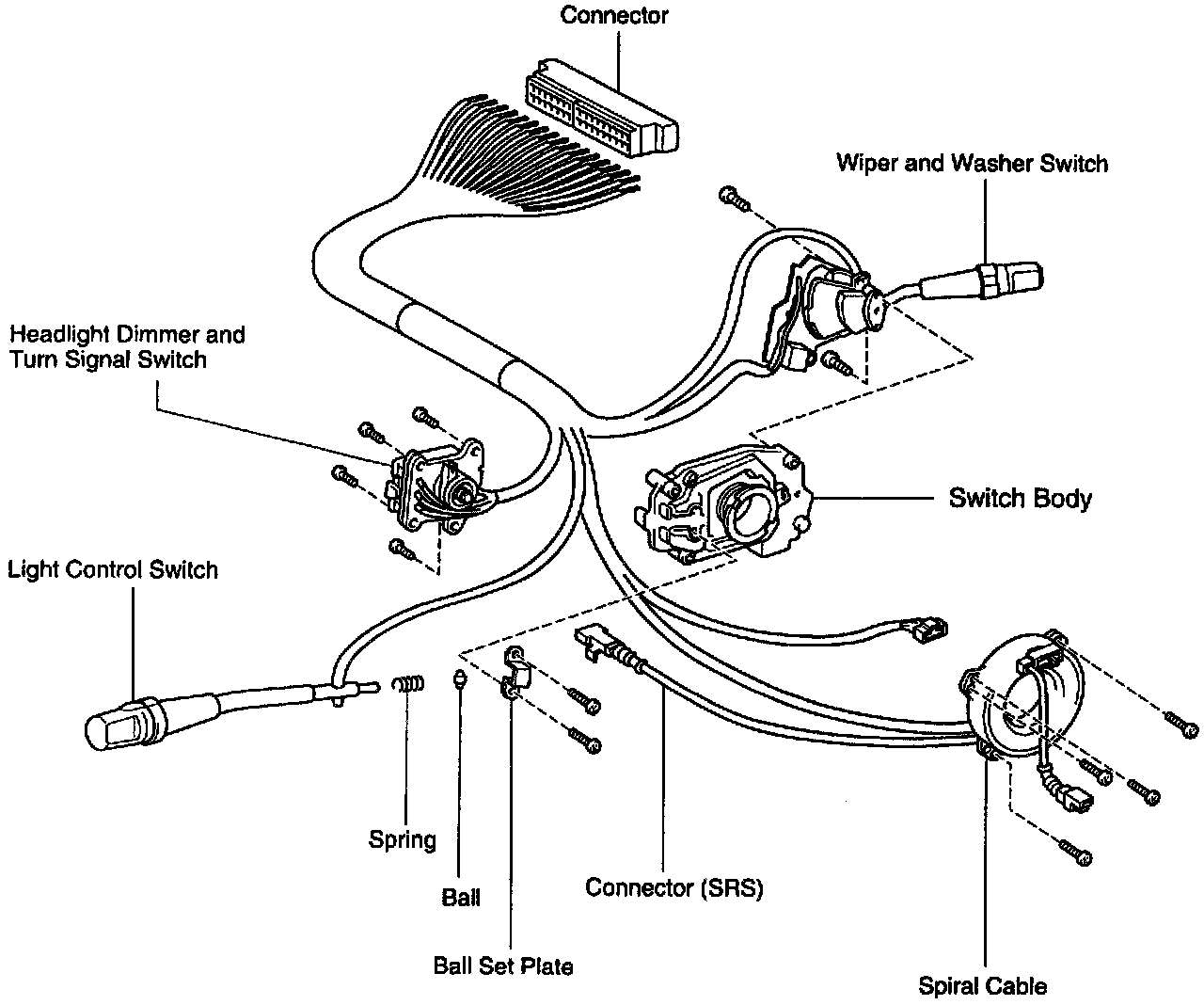 Connector

Wiper and Washer Switch

Headlight Dimmer and Turn Signal Switch

Switch Body

Light Control Switch

Spring

Ball

Ball Set Plate

Connector (SRS)

Spiral Cable