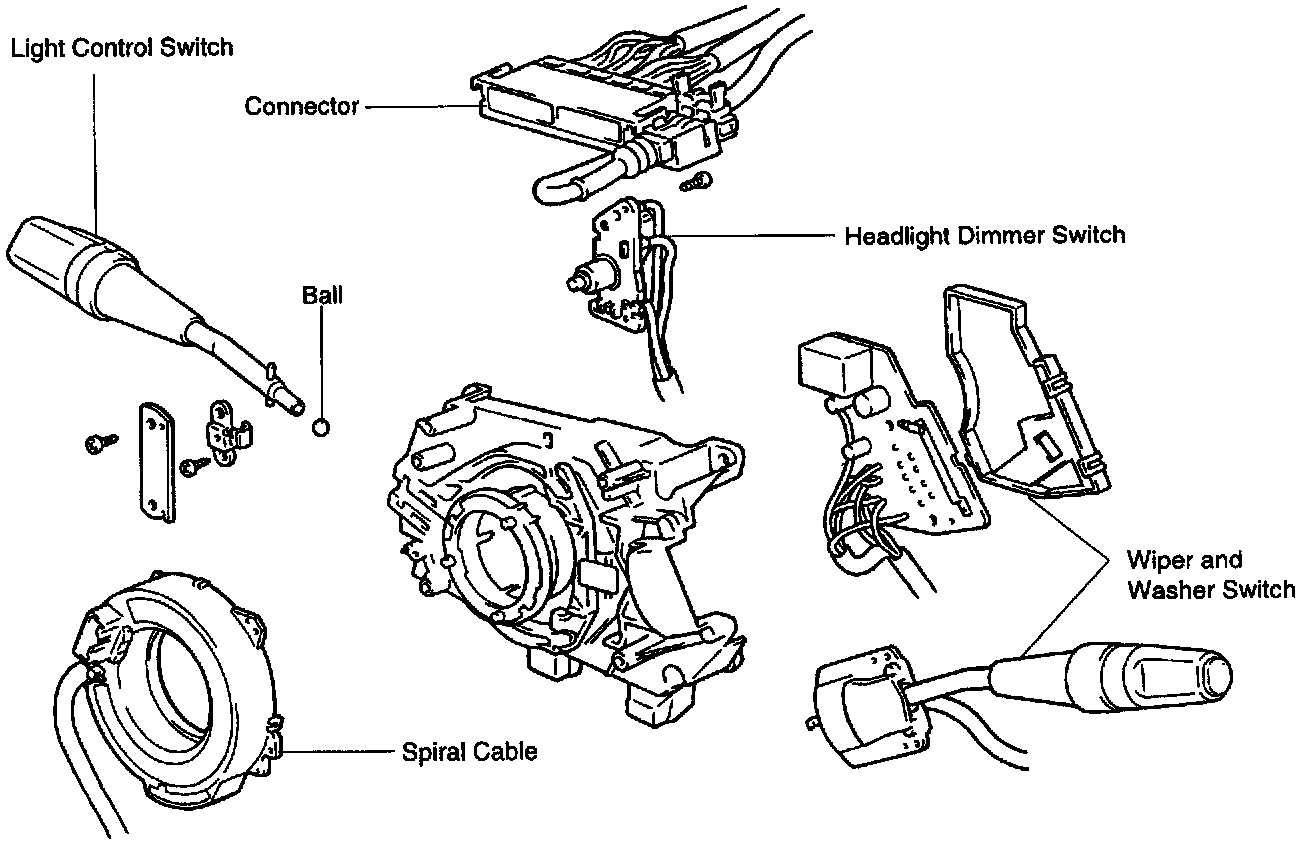 Light Control Switch

Connector

Headlight Dimmer Switch

Ball

Wiper and Washer Switch

Spiral Cable