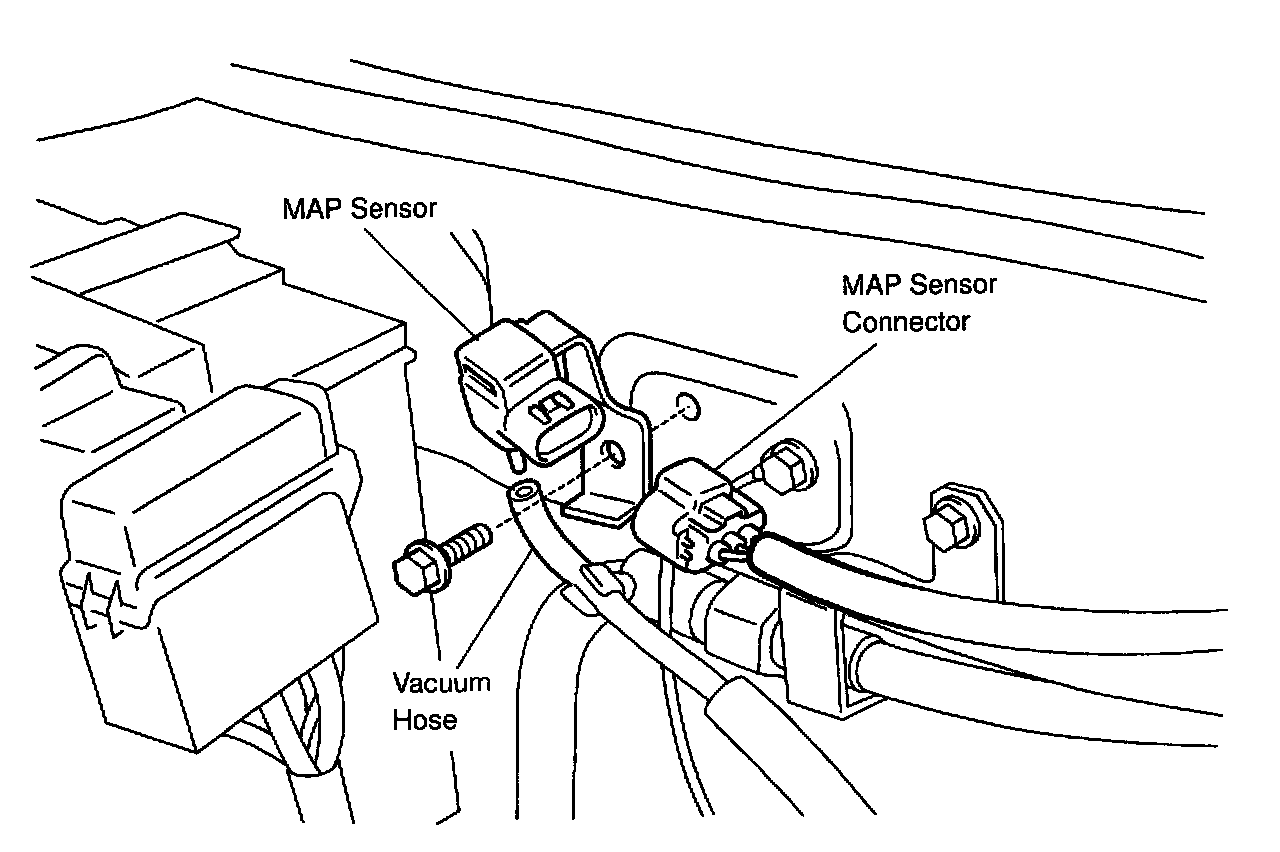 MAP Sensor

MAP Sensor Connector

Vacuum Hose