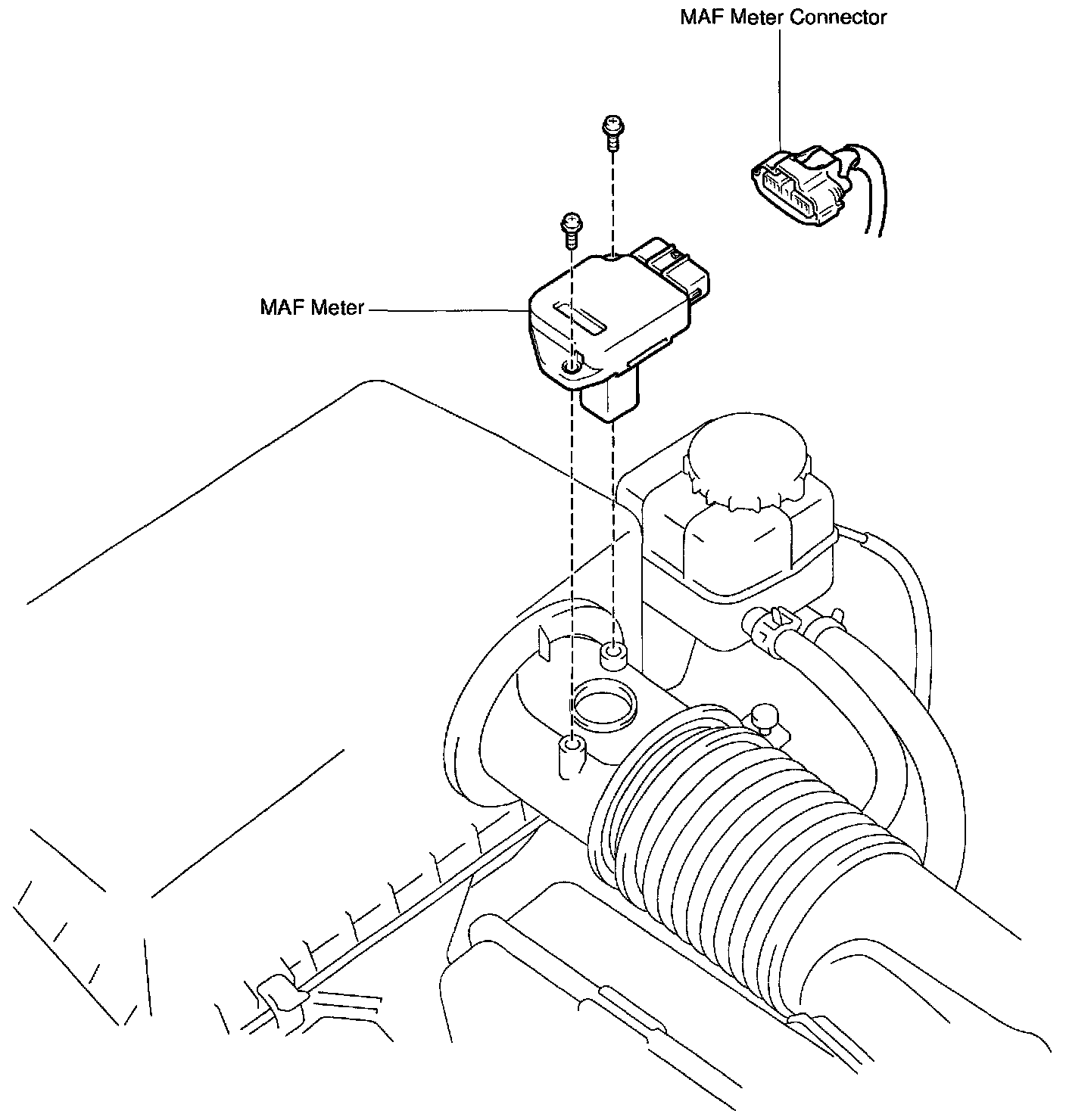 MAF Meter Connector

MAF Meter