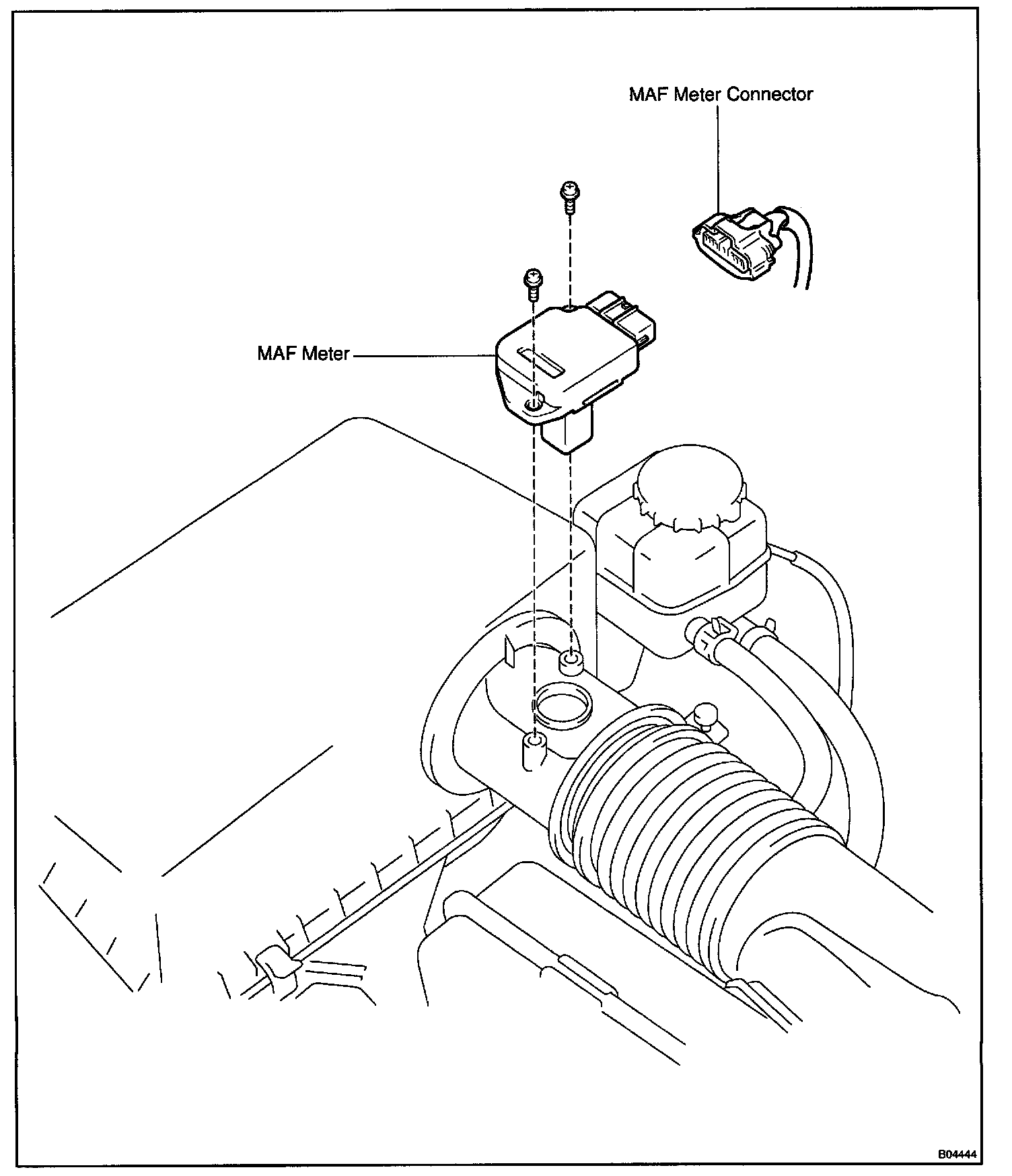 MAF Meter Connector

MAF Meter

B04444