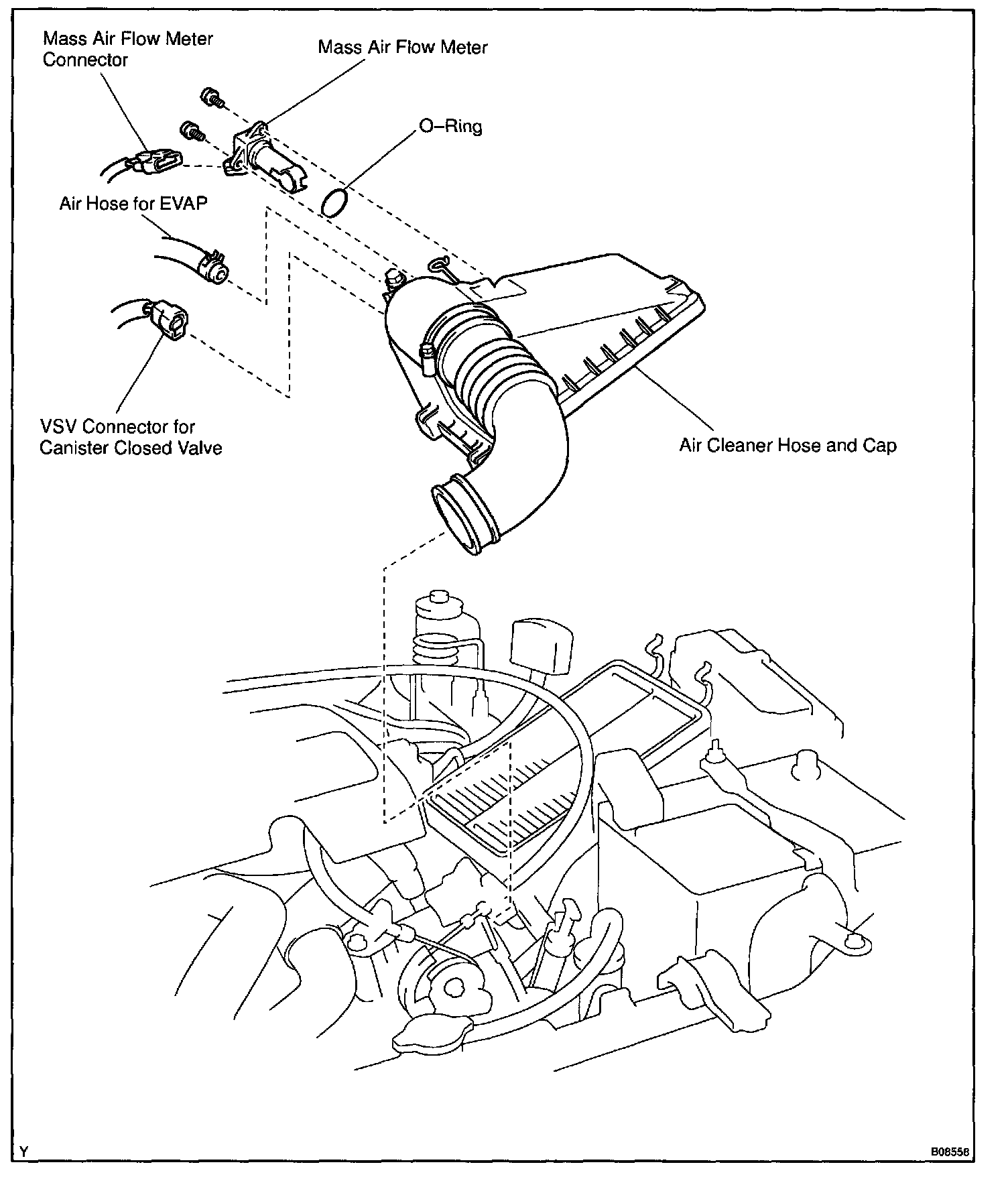 Mass Air Flow Meter Connector

Mass Air Flow Meter

O–Ring

Air Hose for EVAP

VSV Connector for Canister Closed Valve

Air Cleaner Hose and Cap

Y

B08558