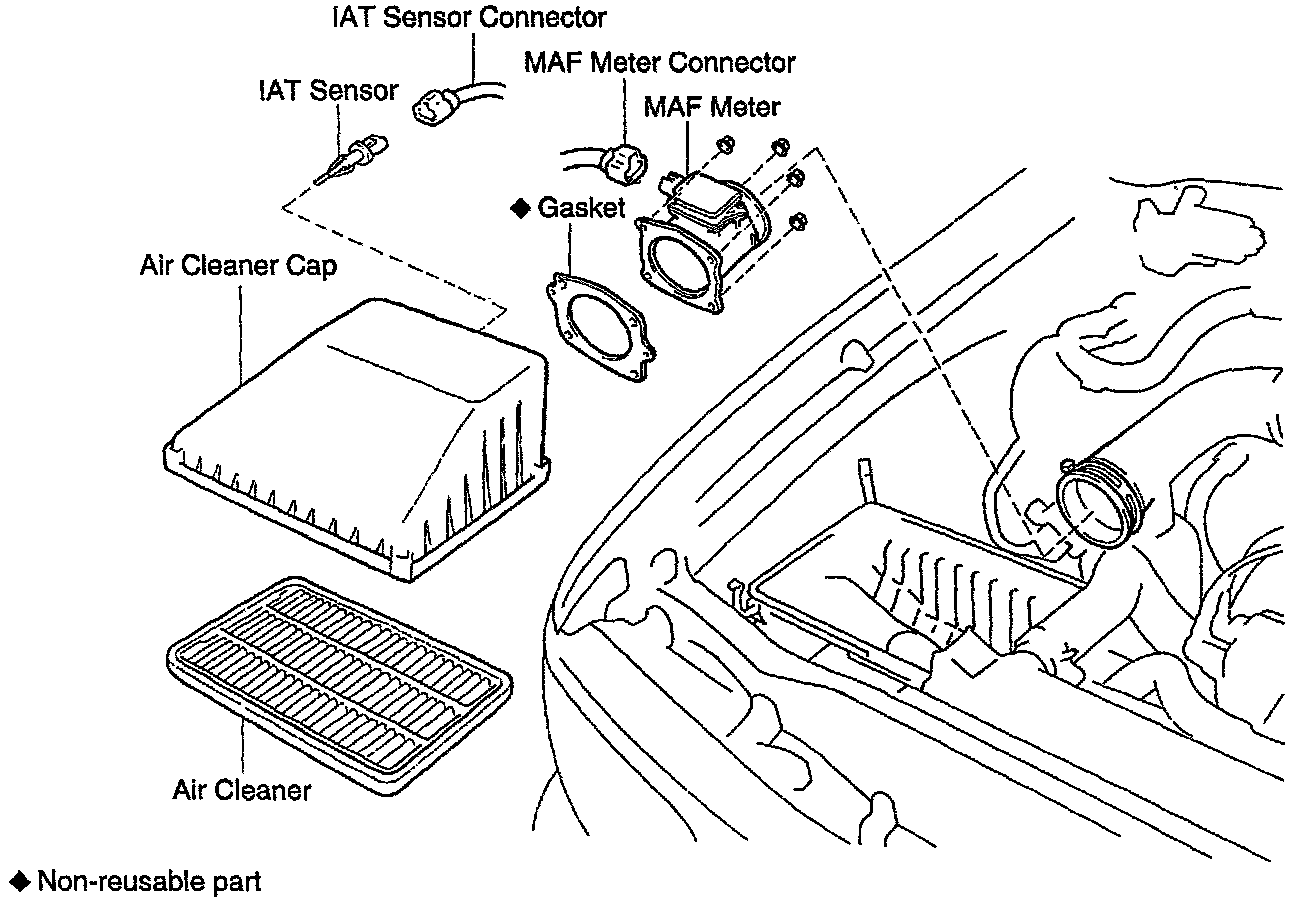 IAT Sensor Connector
MAF Meter Connector
IAT Sensor
MAF Meter
◆ Gasket
Air Cleaner Cap
Air Cleaner
◆ Non-reusable part