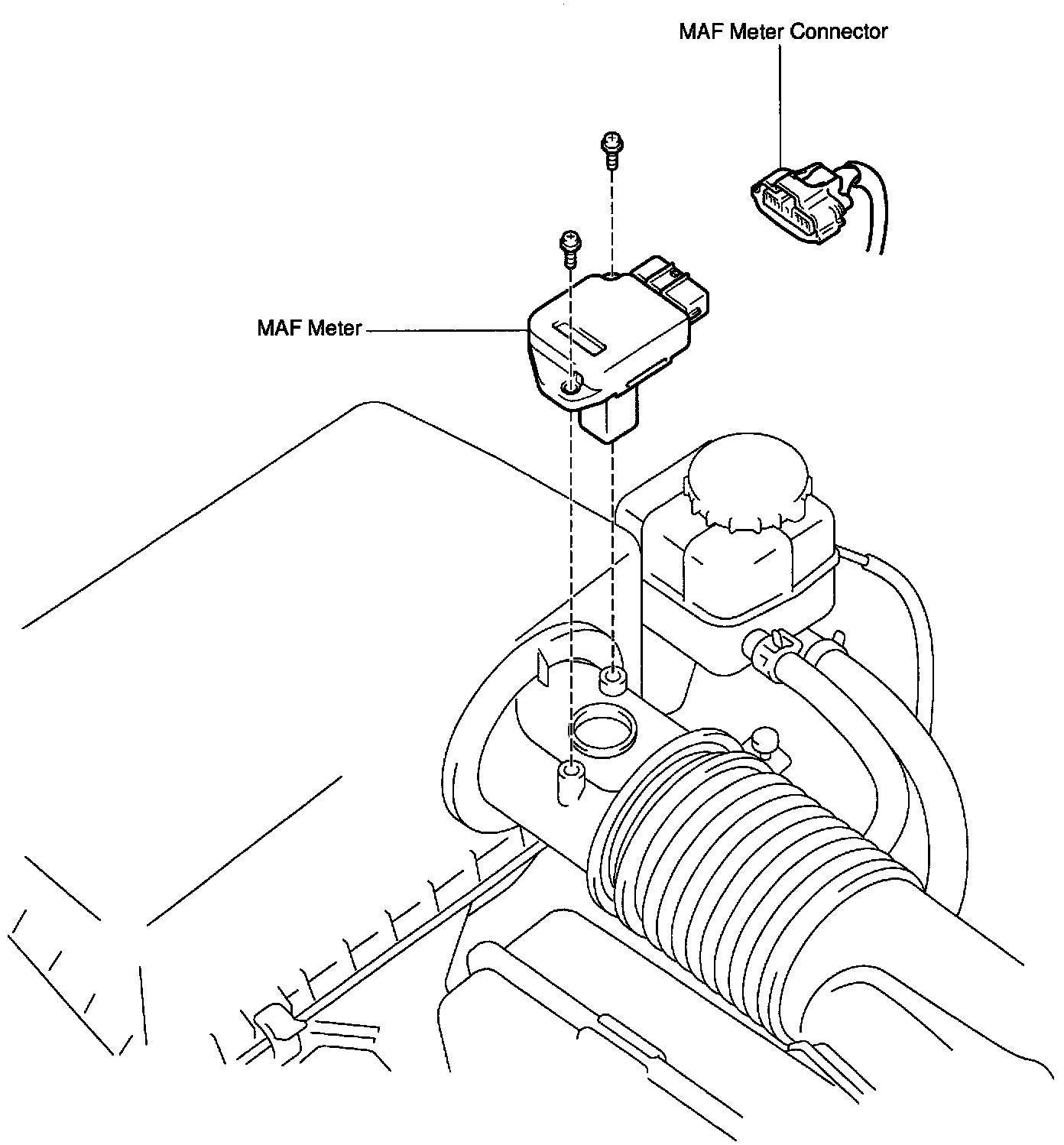 MAF Meter Connector

MAF Meter