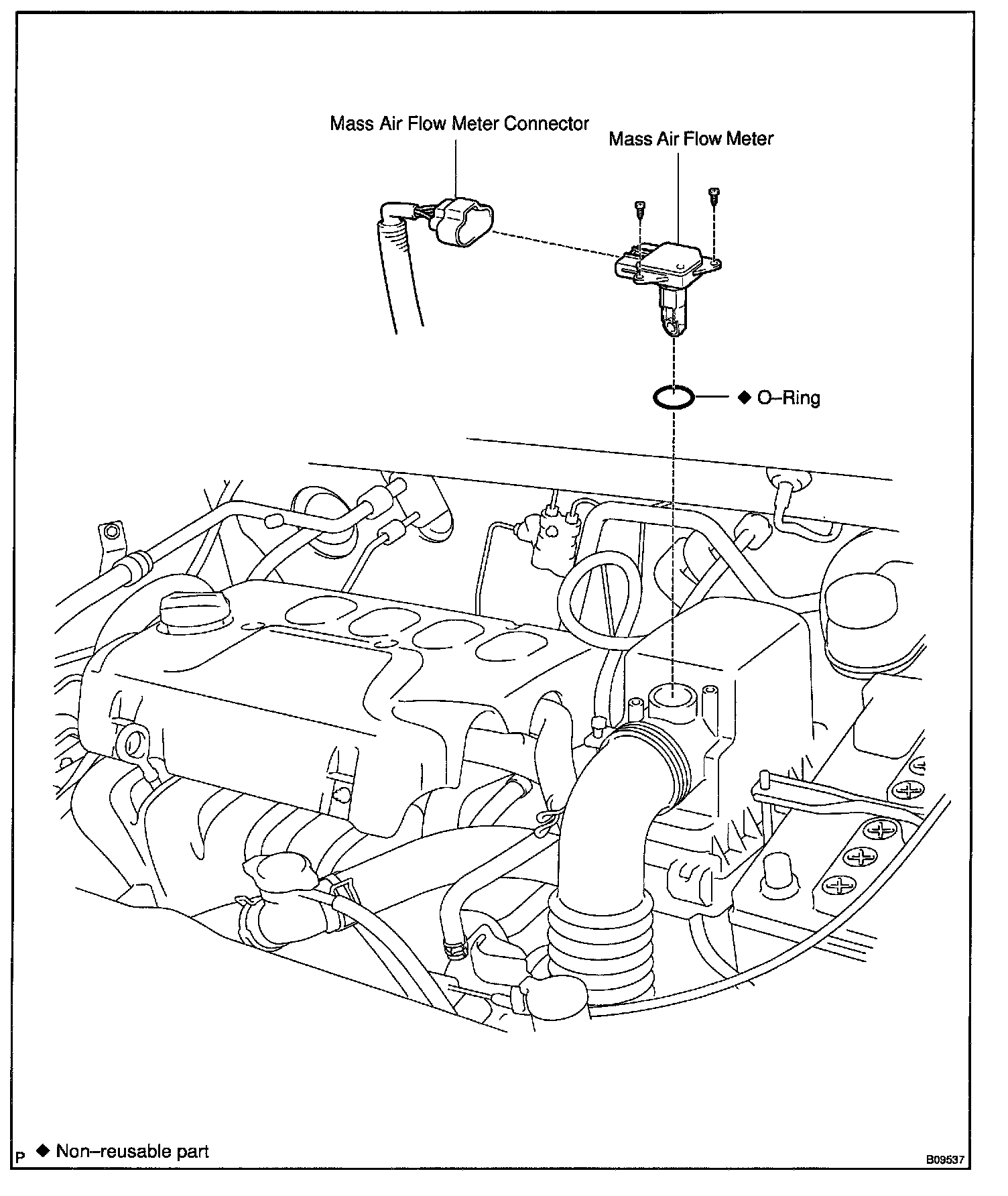 Mass Air Flow Meter Connector

Mass Air Flow Meter

◆ O–Ring

P ◆ Non–reusable part

B09537