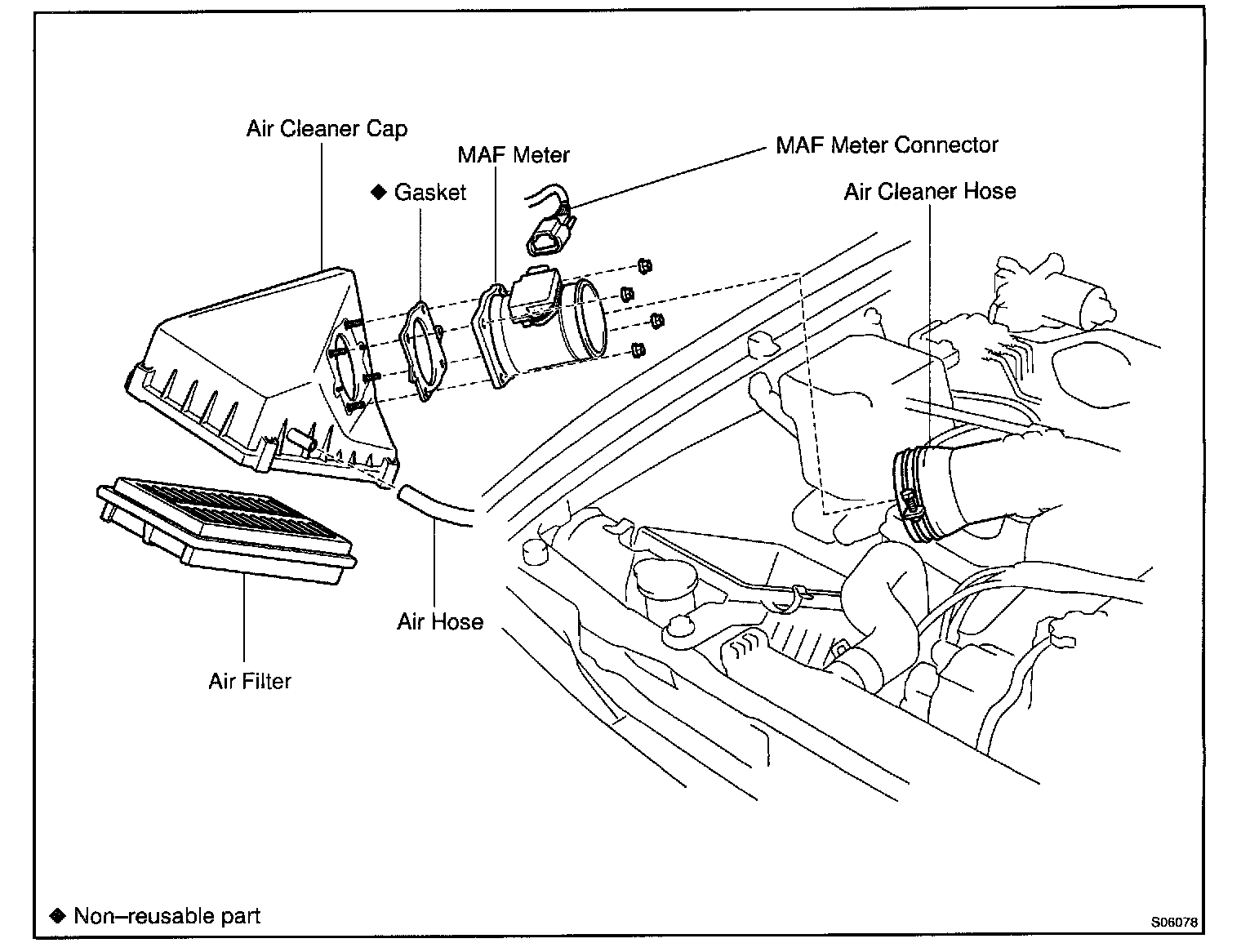 Air Cleaner Cap
MAF Meter
MAF Meter Connector
◆ Gasket
Air Cleaner Hose
Air Hose
Air Filter
◆ Non–reusable part
S06078