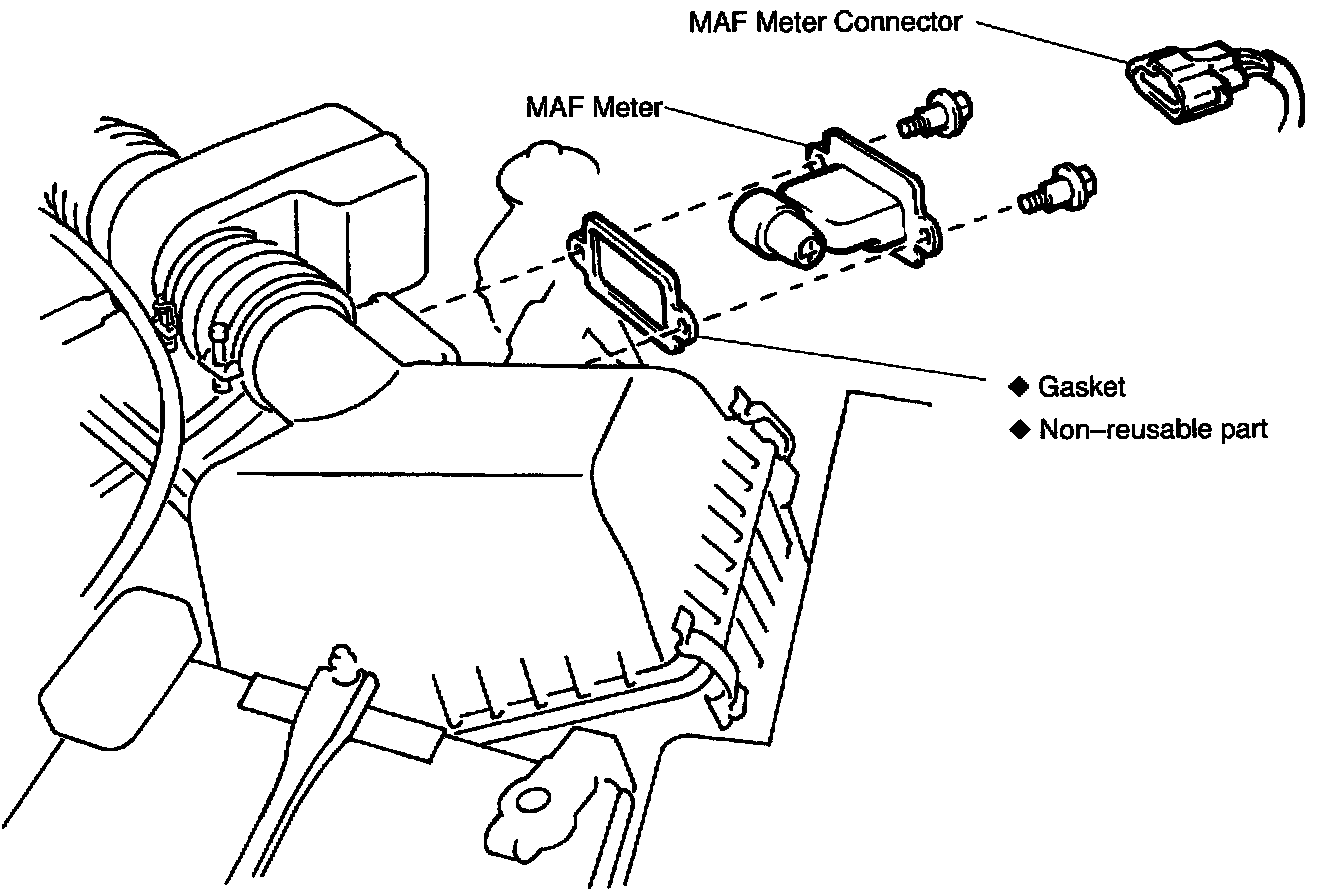 MAF Meter Connector

MAF Meter

◆ Gasket

◆ Non–reusable part