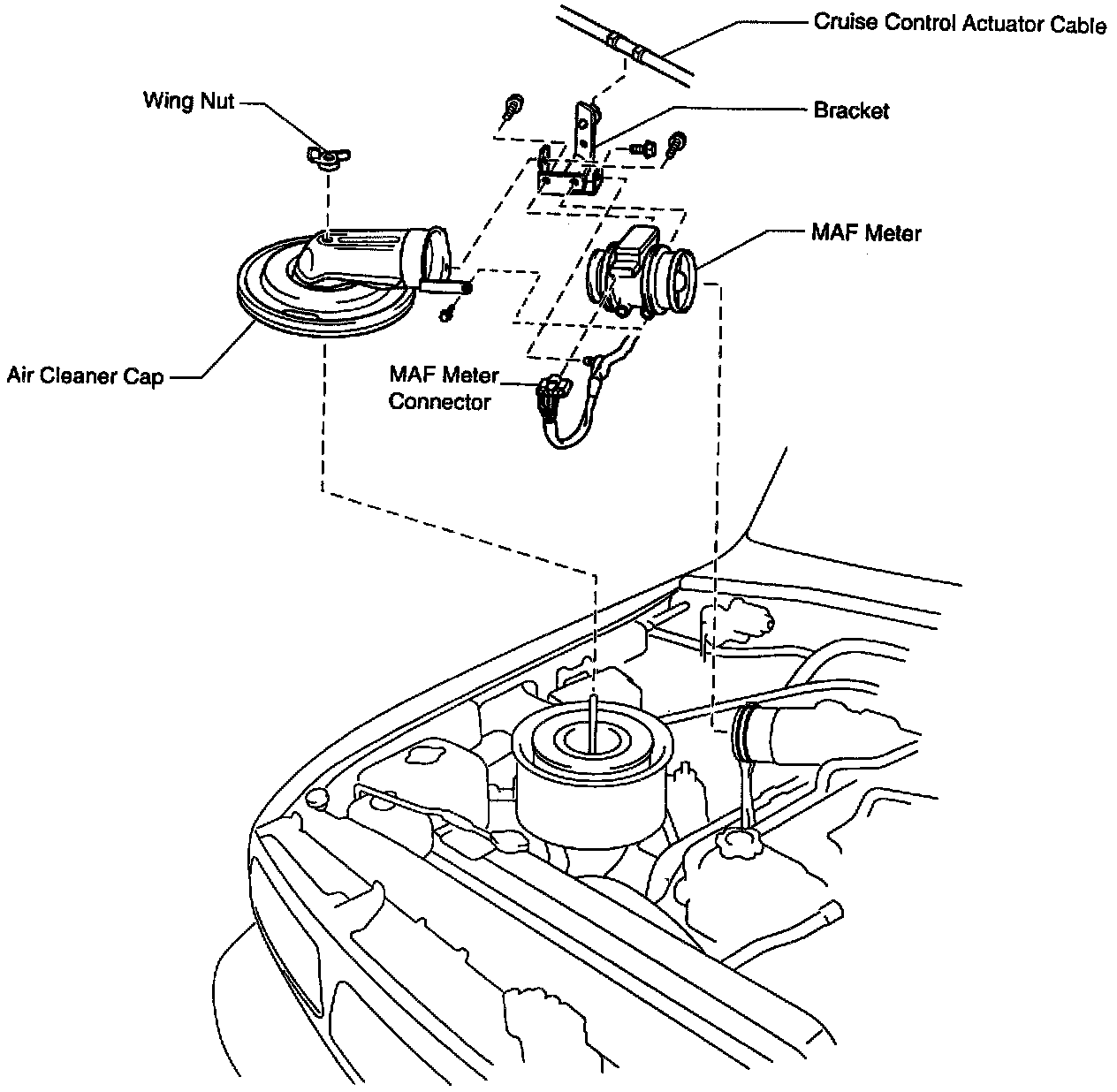 Cruise Control Actuator Cable

Wing Nut

Bracket

MAF Meter

Air Cleaner Cap

MAF Meter Connector