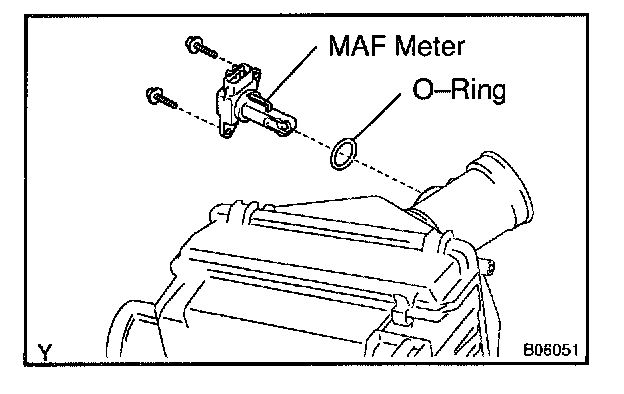 MAF Meter
O–Ring
Y
B06051