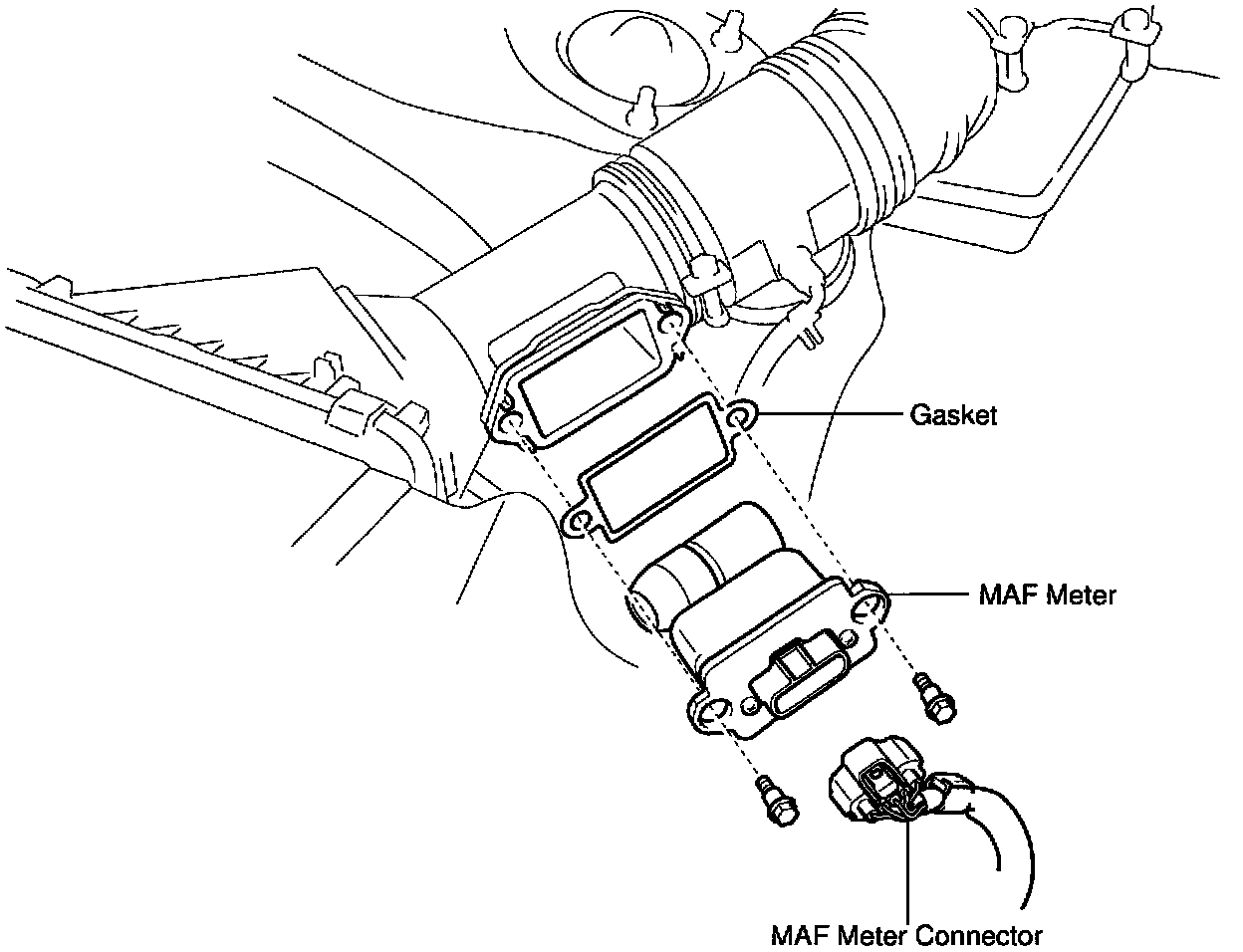 Gasket

MAF Meter

MAF Meter Connector