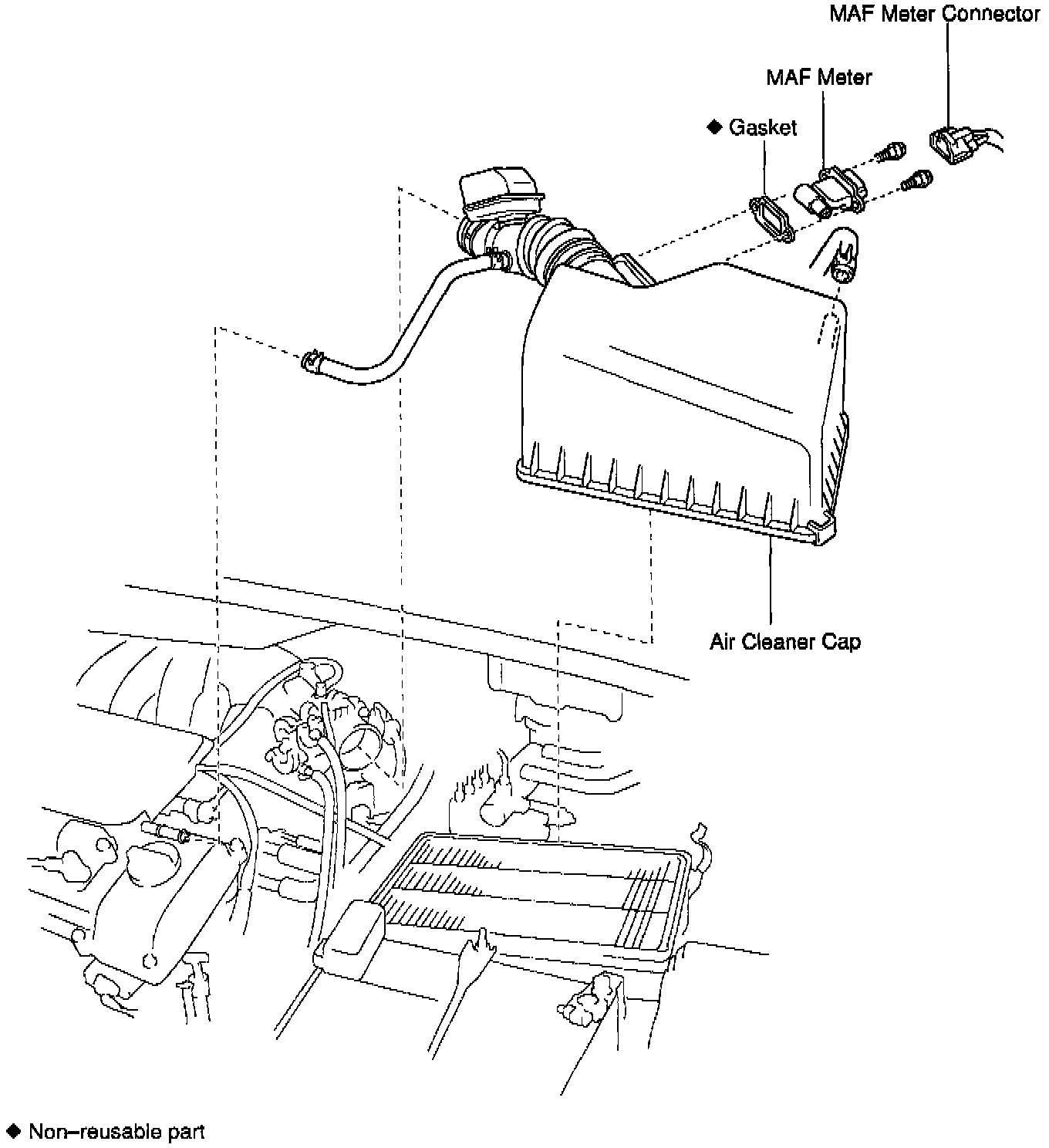 MAF Meter Connector

MAF Meter

◆ Gasket

Air Cleaner Cap

◆ Non–reusable part