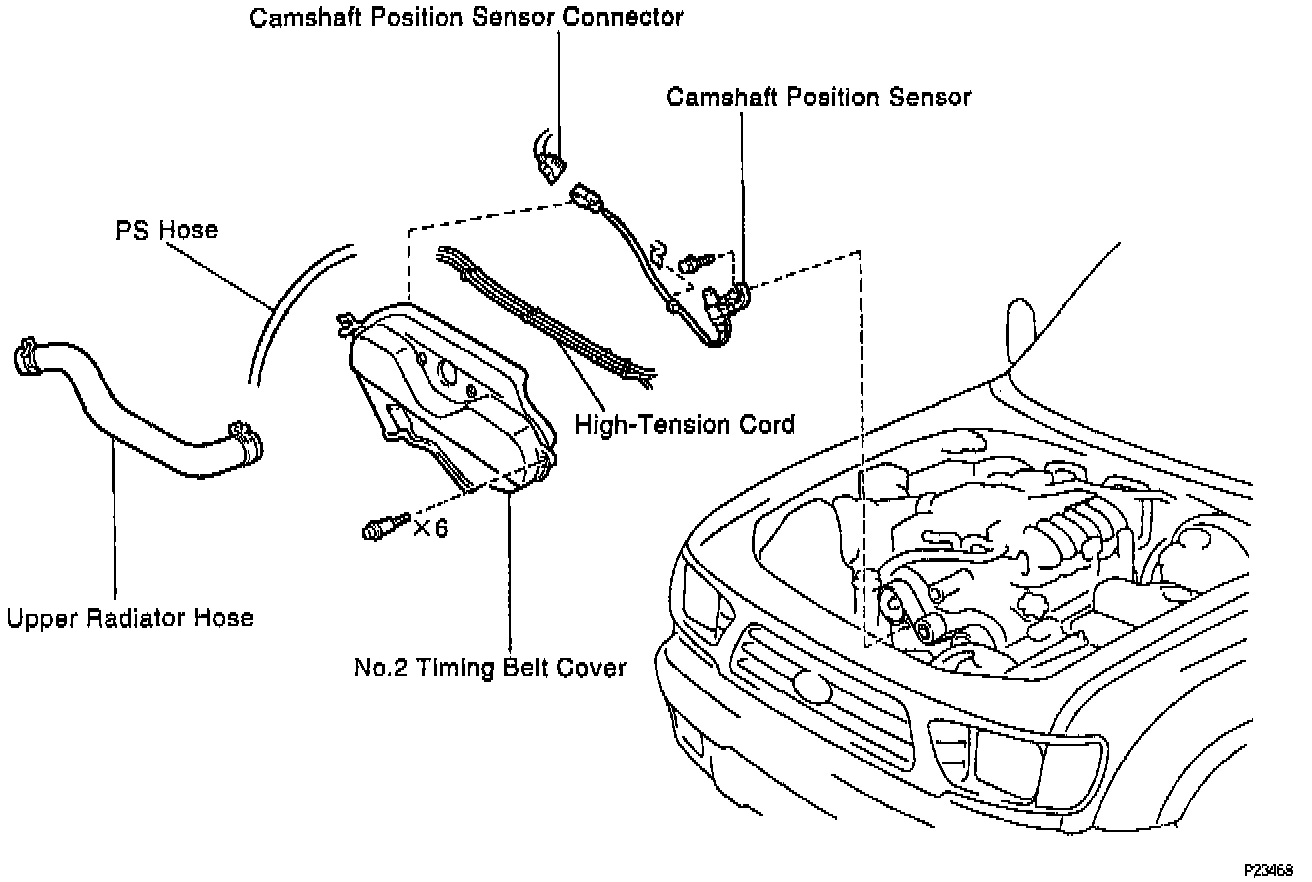 Camshaft Position Sensor Connector

Camshaft Position Sensor

PS Hose

High-Tension Cord

×6

Upper Radiator Hose

No.2 Timing Belt Cover

P23468