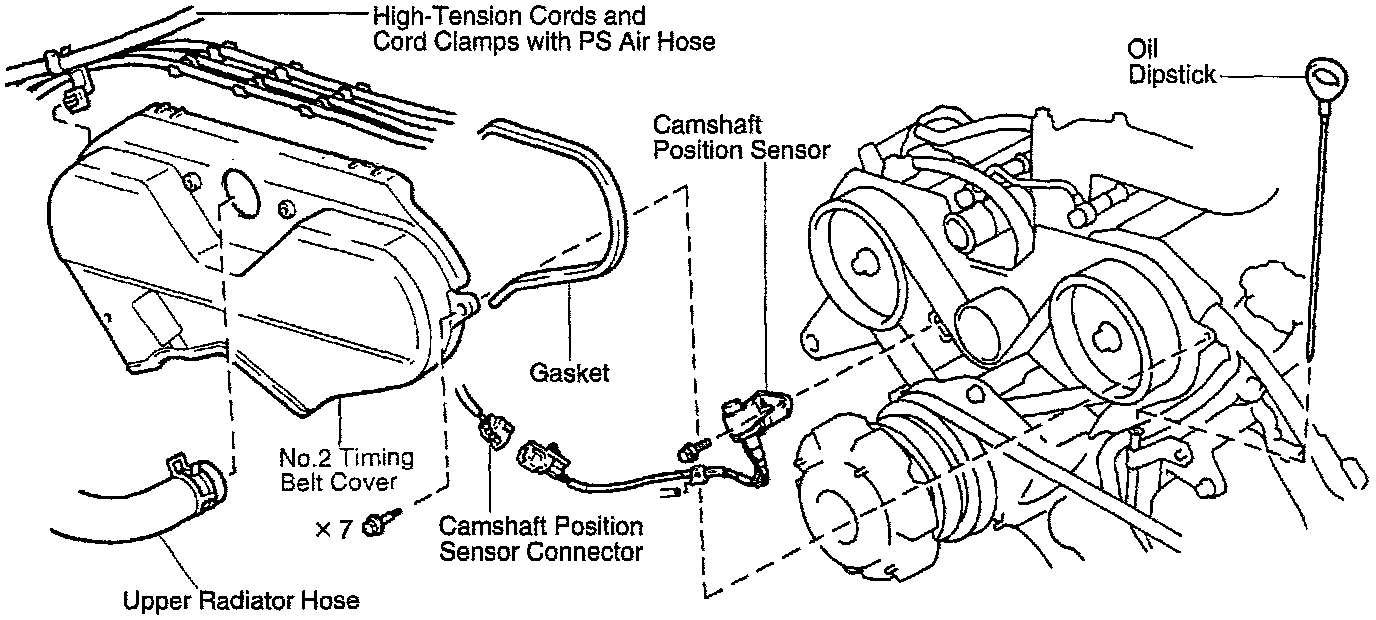 High-Tension Cords and Cord Clamps with PS Air Hose

Oil Dipstick

Camshaft Position Sensor

Gasket

No.2 Timing Belt Cover

× 7

Camshaft Position Sensor Connector

Upper Radiator Hose