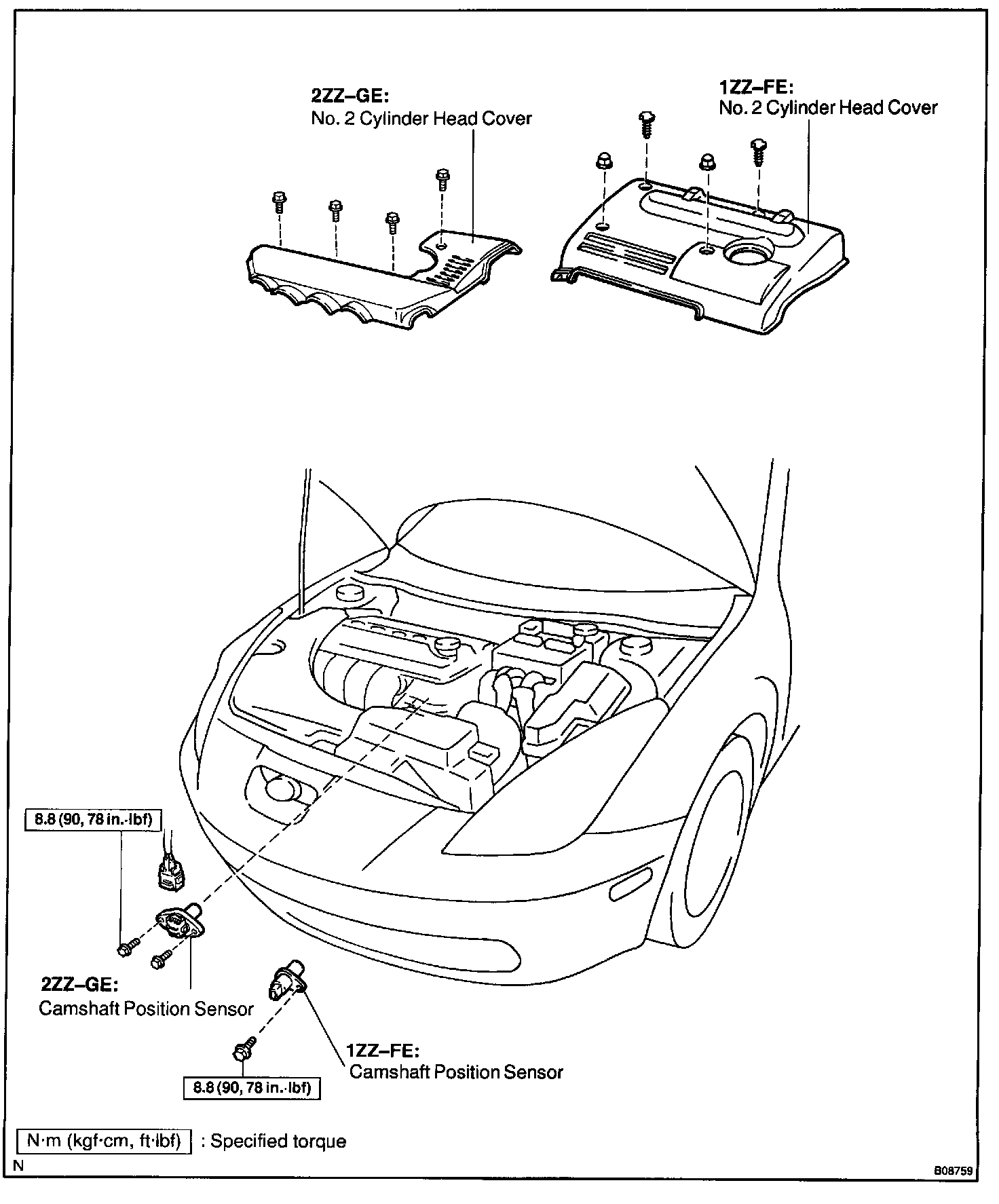 2ZZ–GE:
No. 2 Cylinder Head Cover

1ZZ–FE:
No. 2 Cylinder Head Cover

8.8 (90, 78 in.·lbf)

2ZZ–GE:
Camshaft Position Sensor

1ZZ–FE:
Camshaft Position Sensor

8.8 (90, 78 in.·lbf)

N·m (kgf·cm, ft·lbf) : Specified torque

N

B08759