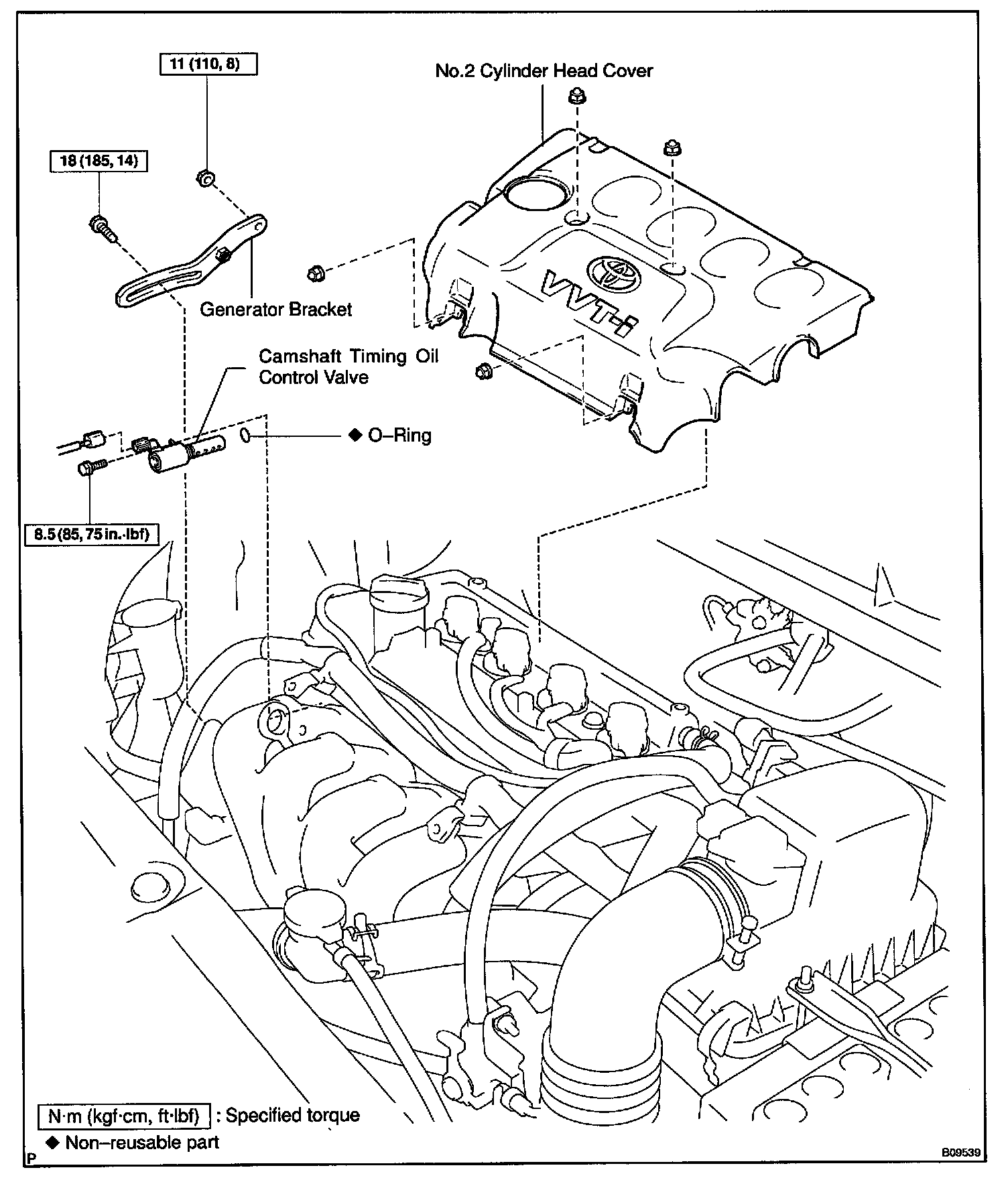 11 (110, 8)

No.2 Cylinder Head Cover

18 (185, 14)

VVT-i

Generator Bracket

Camshaft Timing Oil Control Valve

◆ O–Ring

8.5 (85, 75 in.·lbf)

N·m (kgf·cm, ft·lbf) : Specified torque

◆ Non–reusable part

P

B09539