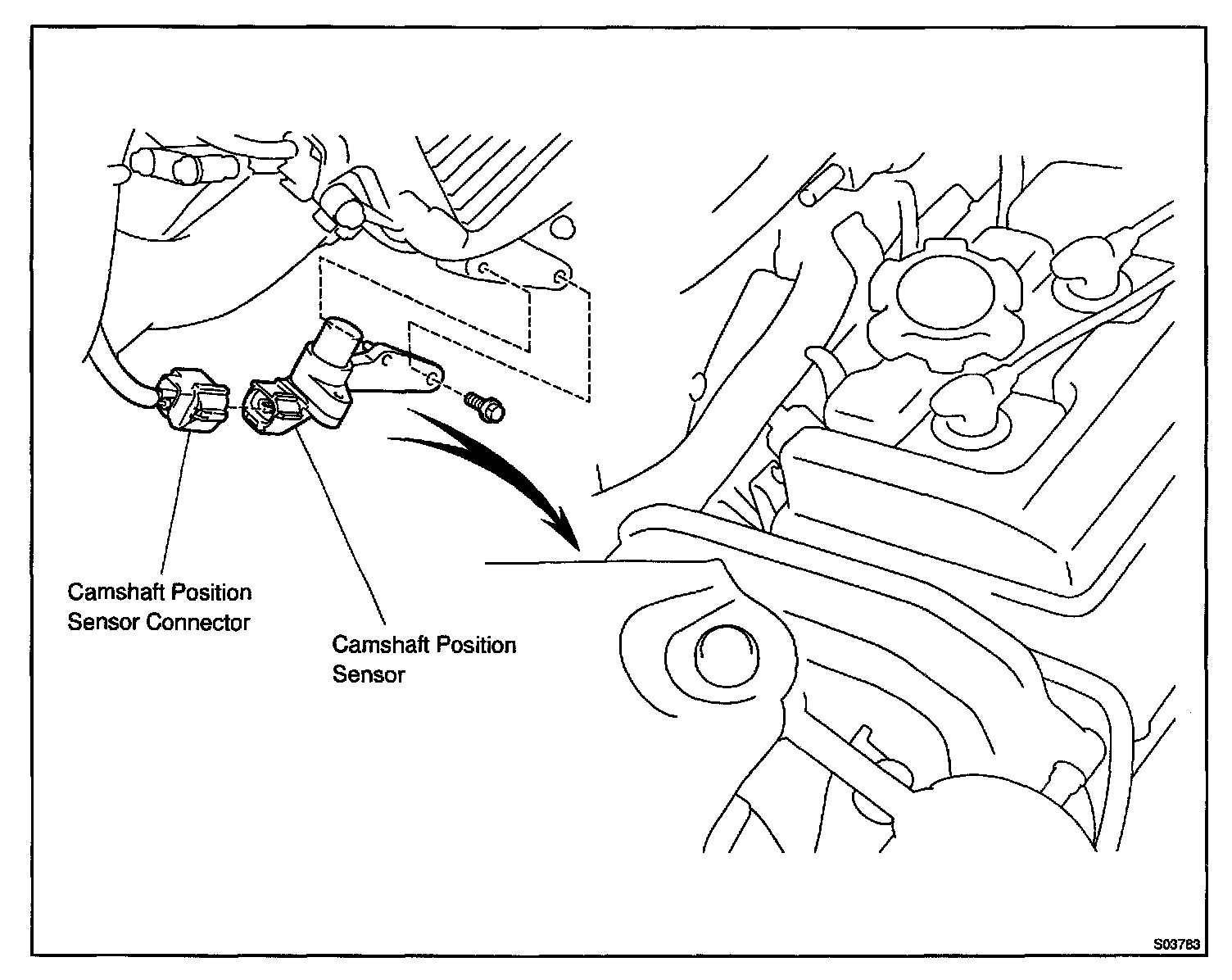 Camshaft Position Sensor Connector

Camshaft Position Sensor

S03783