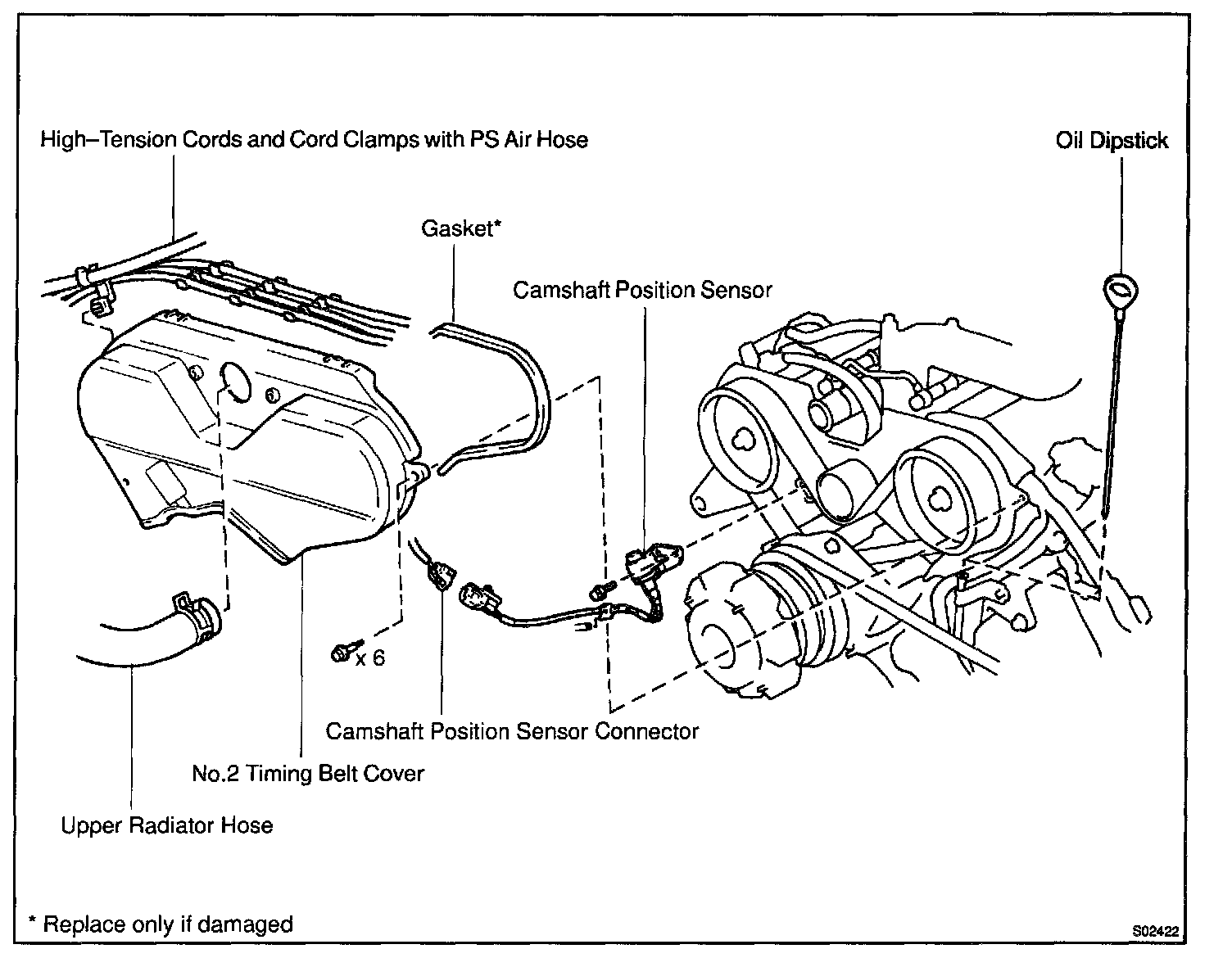 High–Tension Cords and Cord Clamps with PS Air Hose

Oil Dipstick

Gasket*

Camshaft Position Sensor

x 6

Camshaft Position Sensor Connector

No.2 Timing Belt Cover

Upper Radiator Hose

* Replace only if damaged

S02422