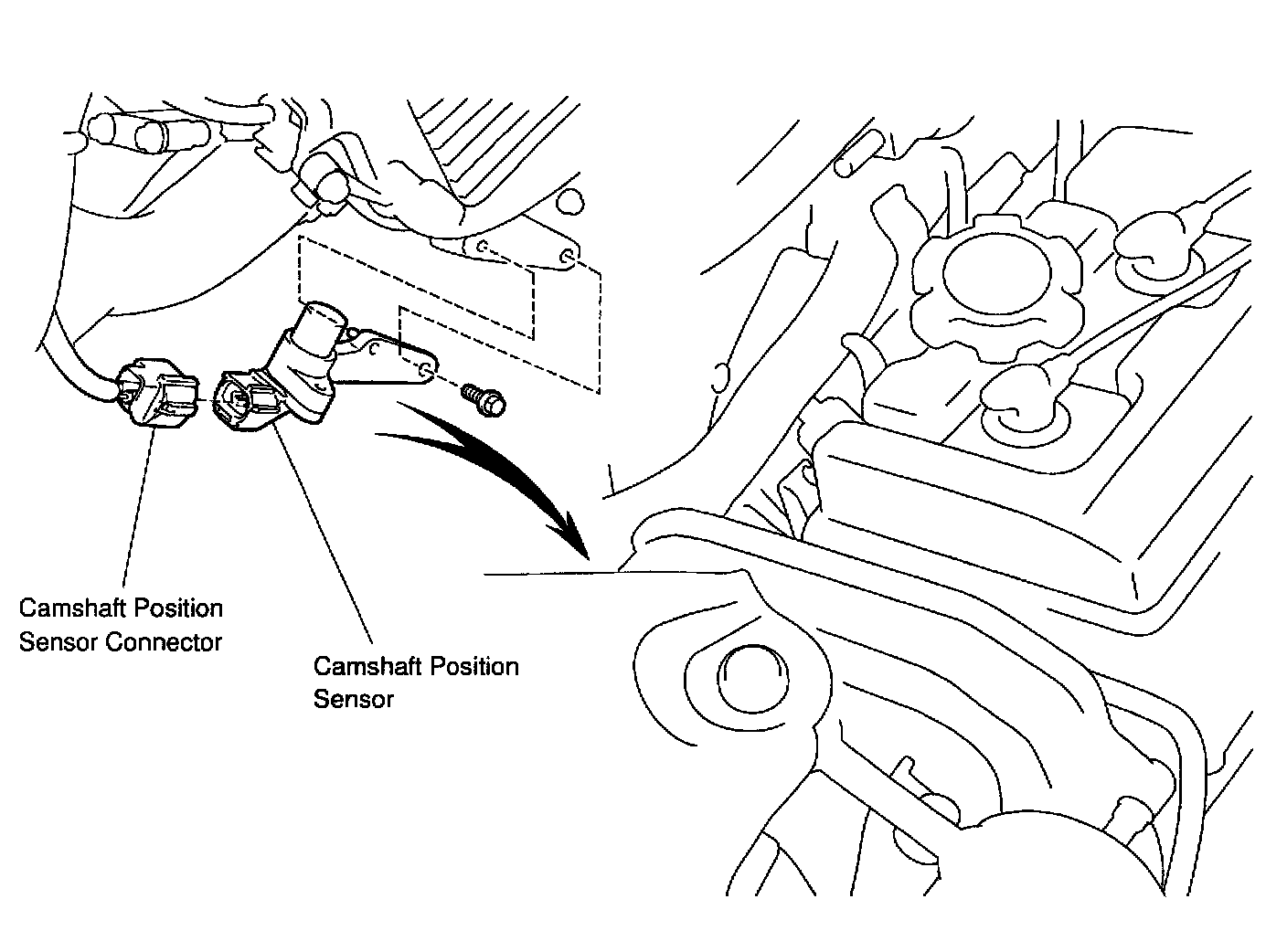 Camshaft Position Sensor Connector

Camshaft Position Sensor