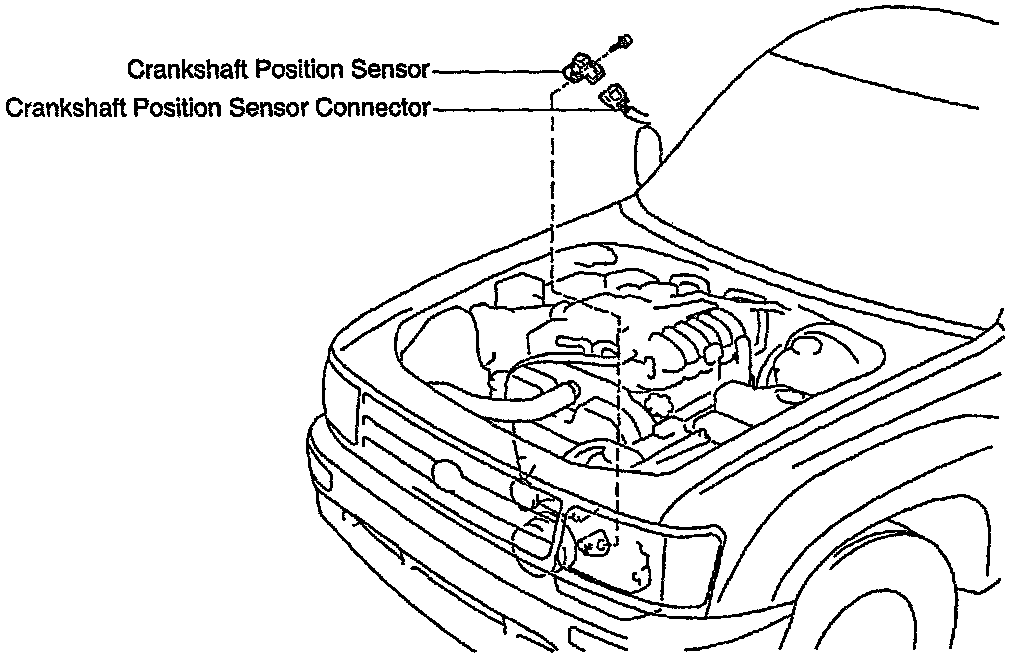 Crankshaft Position Sensor
Crankshaft Position Sensor Connector