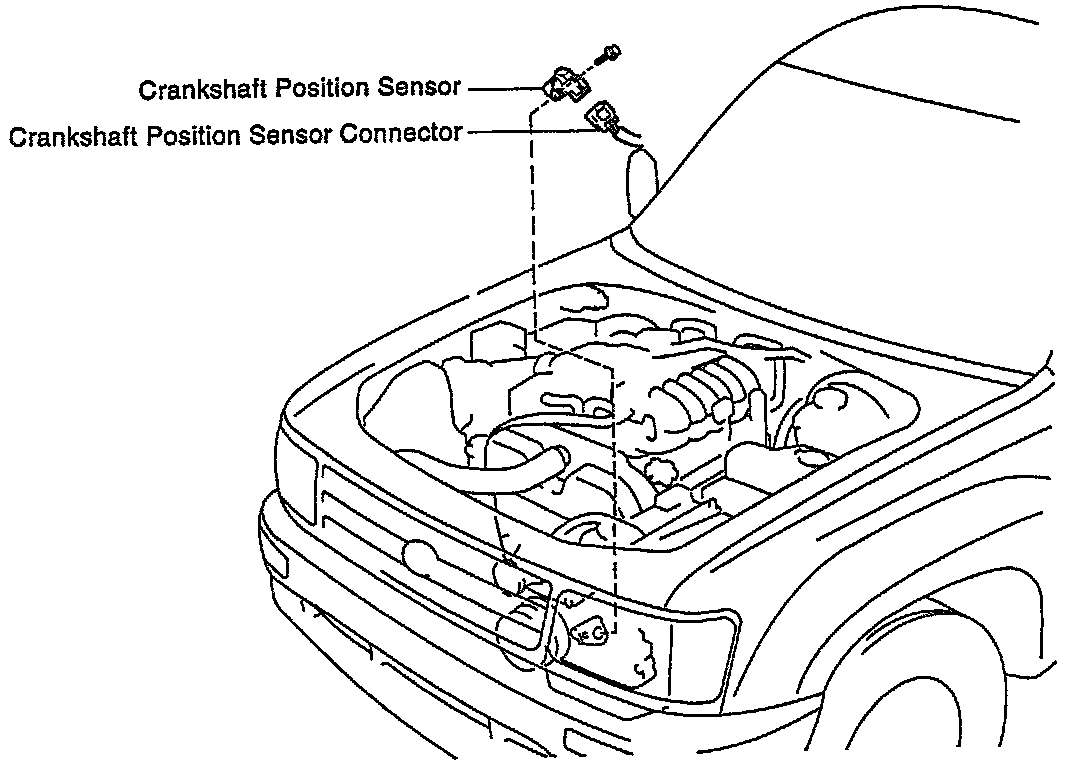 Crankshaft Position Sensor
Crankshaft Position Sensor Connector