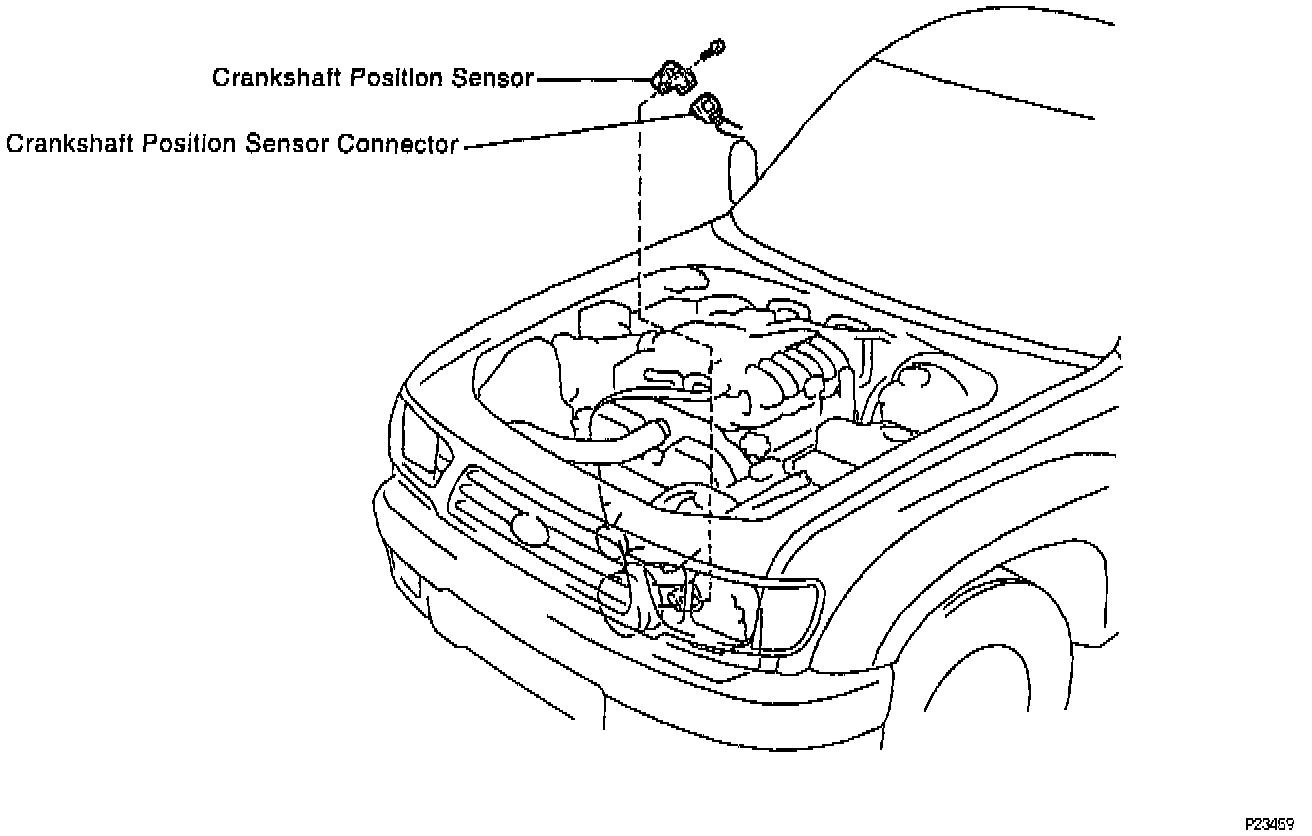 Crankshaft Position Sensor

Crankshaft Position Sensor Connector

P23459