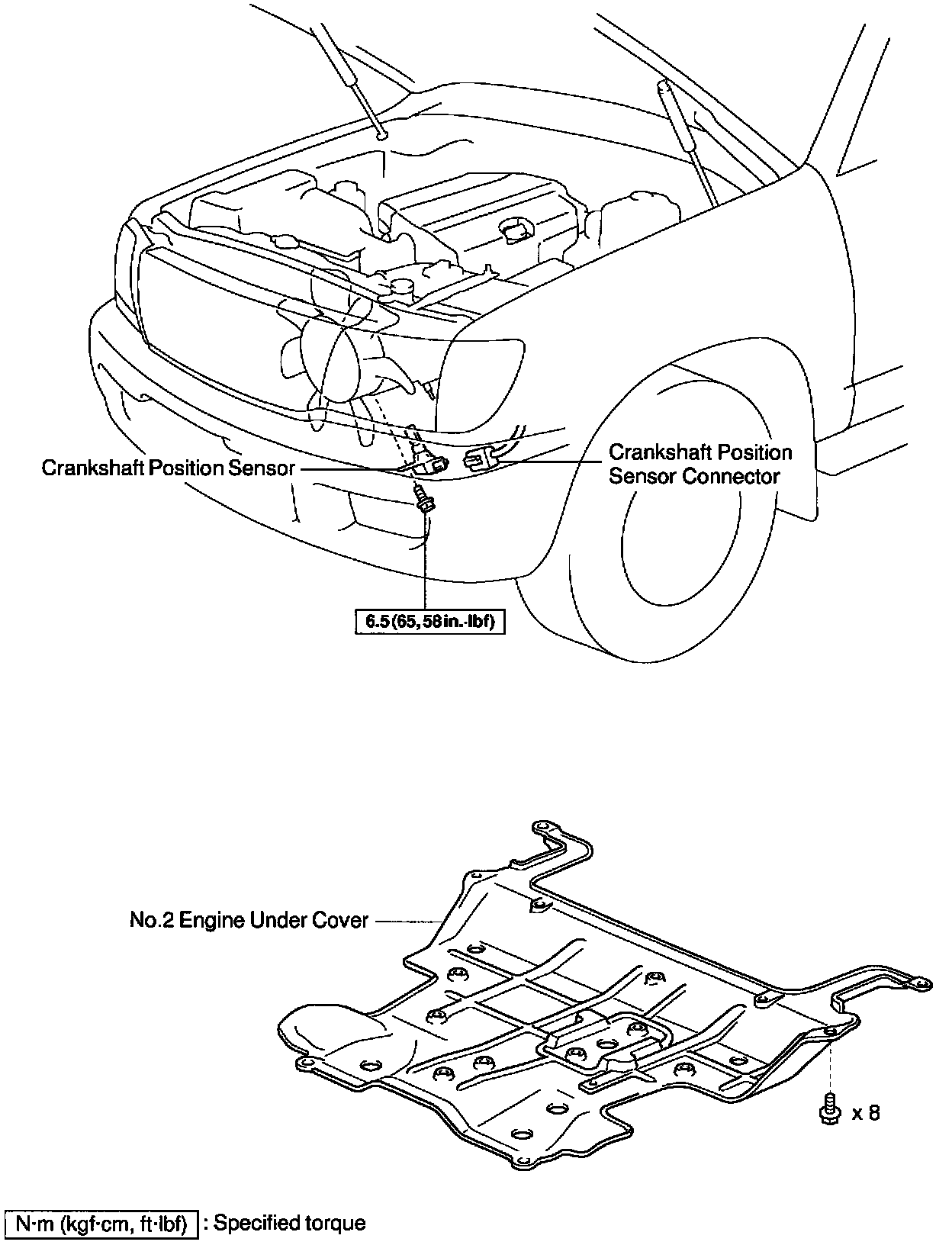 Crankshaft Position Sensor

Crankshaft Position Sensor Connector

6.5 (65, 58 in.·lbf)

No.2 Engine Under Cover

x 8

N·m (kgf·cm, ft·lbf) : Specified torque