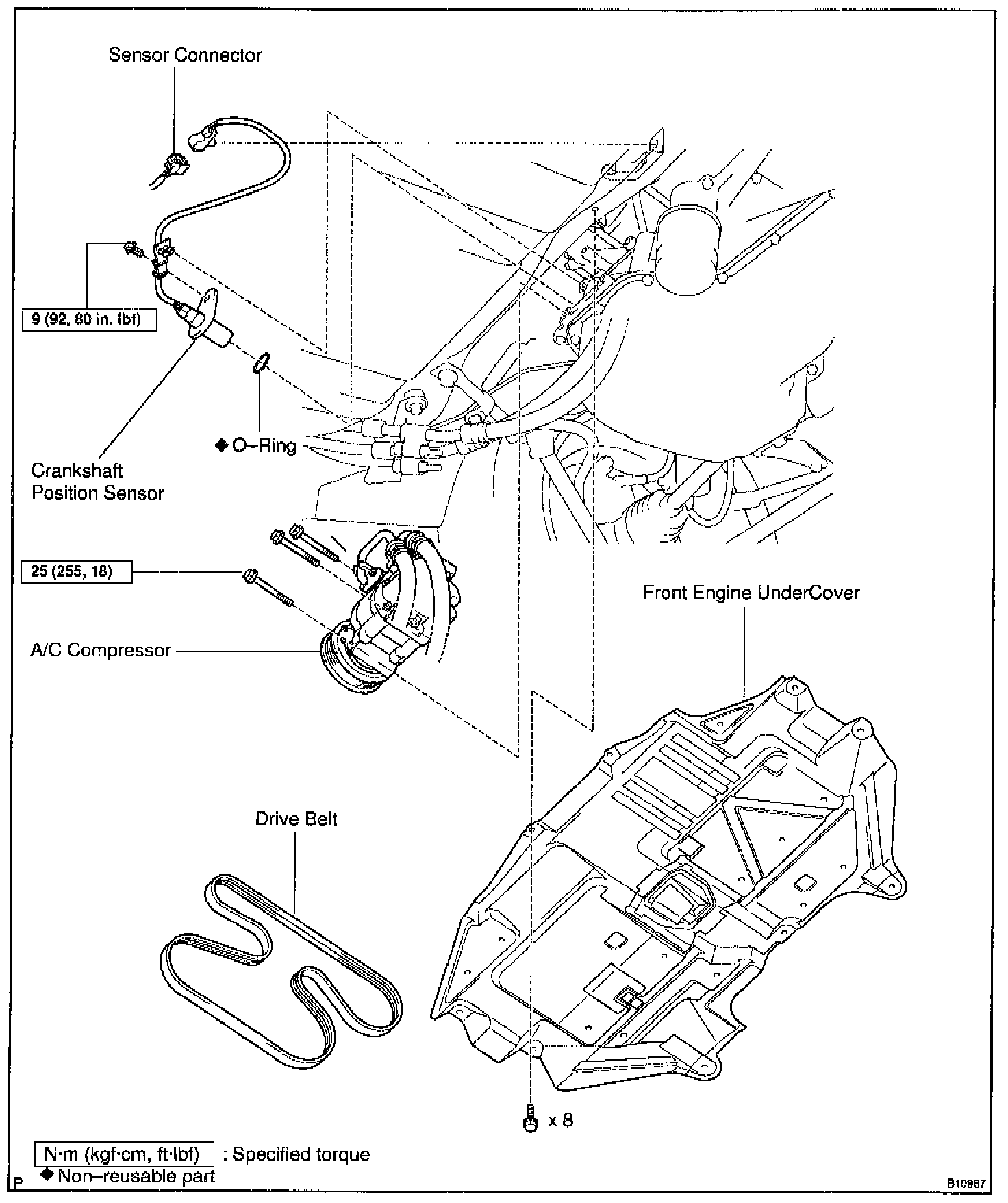 Sensor Connector

9 (92, 80 in. lbf)

◆ O–Ring

Crankshaft Position Sensor

25 (255, 18)

A/C Compressor

Front Engine UnderCover

Drive Belt

x 8

N·m (kgf·cm, ft·lbf) : Specified torque
◆ Non–reusable part

P

B10987