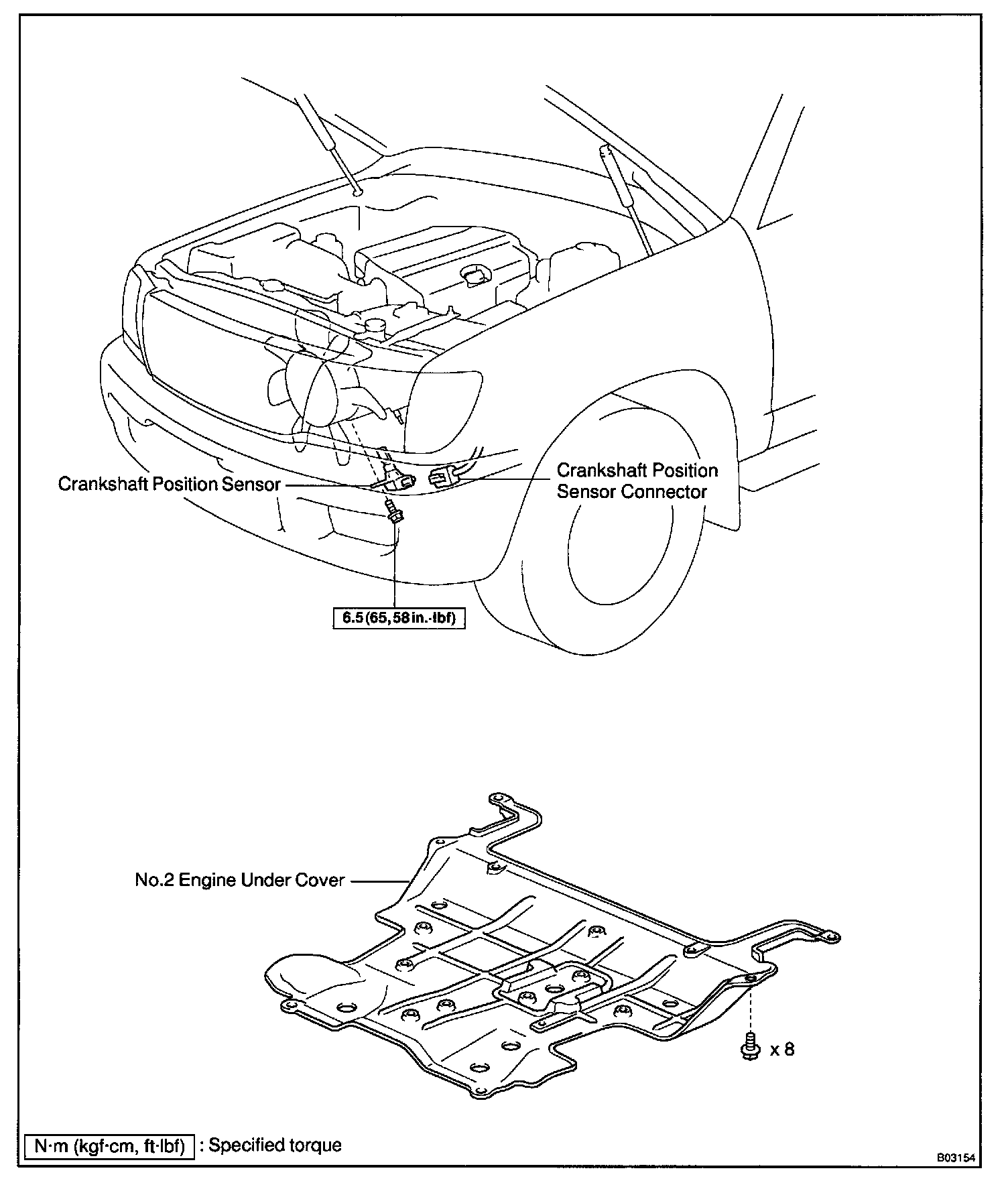 Crankshaft Position Sensor

Crankshaft Position Sensor Connector

6.5 (65, 58 in.·lbf)

No.2 Engine Under Cover

x 8

N·m (kgf·cm, ft·lbf) : Specified torque

B03154