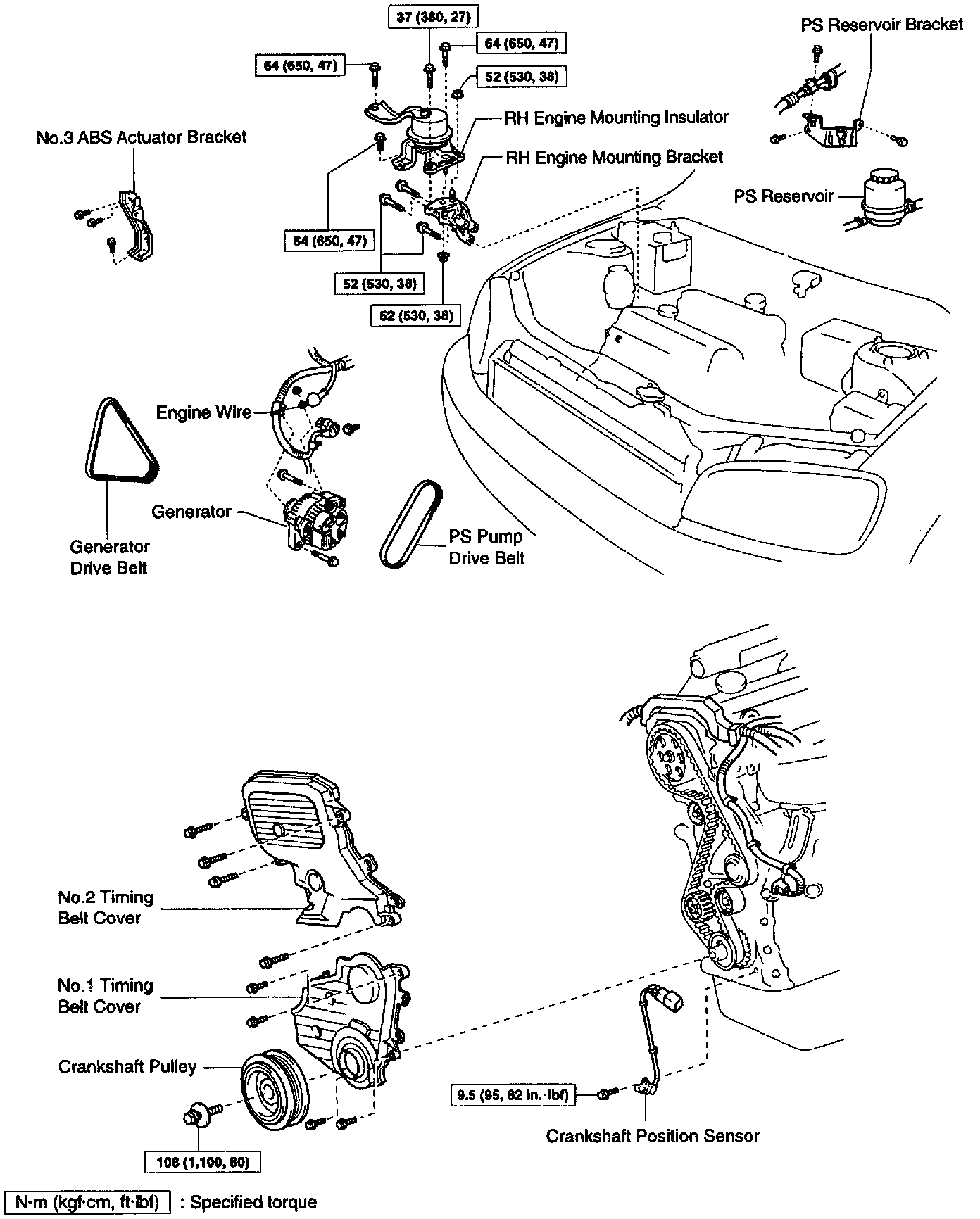 37 (380, 27)

64 (650, 47)

64 (650, 47)

52 (530, 38)

PS Reservoir Bracket

No.3 ABS Actuator Bracket

RH Engine Mounting Insulator

RH Engine Mounting Bracket

PS Reservoir

64 (650, 47)

52 (530, 38)

52 (530, 38)

Engine Wire

Generator

Generator Drive Belt

PS Pump Drive Belt

No.2 Timing Belt Cover

No.1 Timing Belt Cover

Crankshaft Pulley

9.5 (95, 82 in.·lbf)

Crankshaft Position Sensor

108 (1,100, 80)

N·m (kgf·cm, ft·lbf) : Specified torque