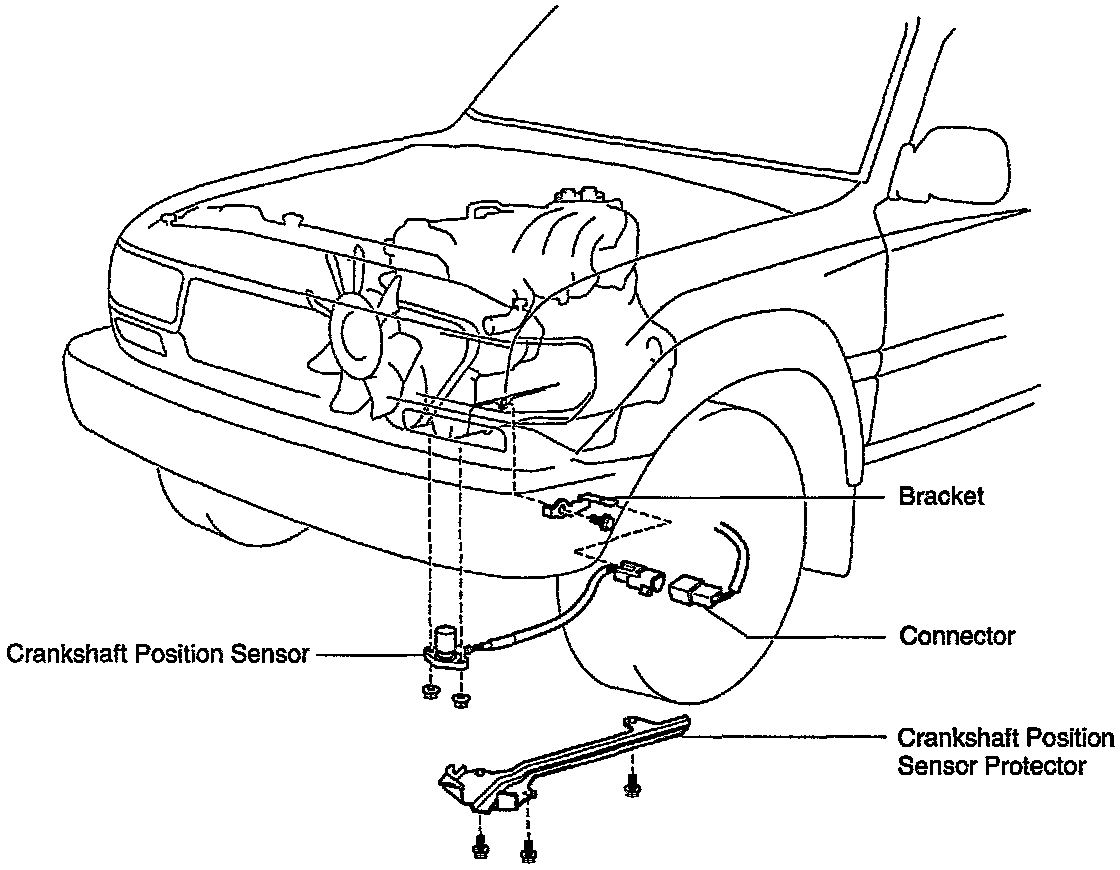 Bracket

Connector

Crankshaft Position Sensor

Crankshaft Position Sensor Protector