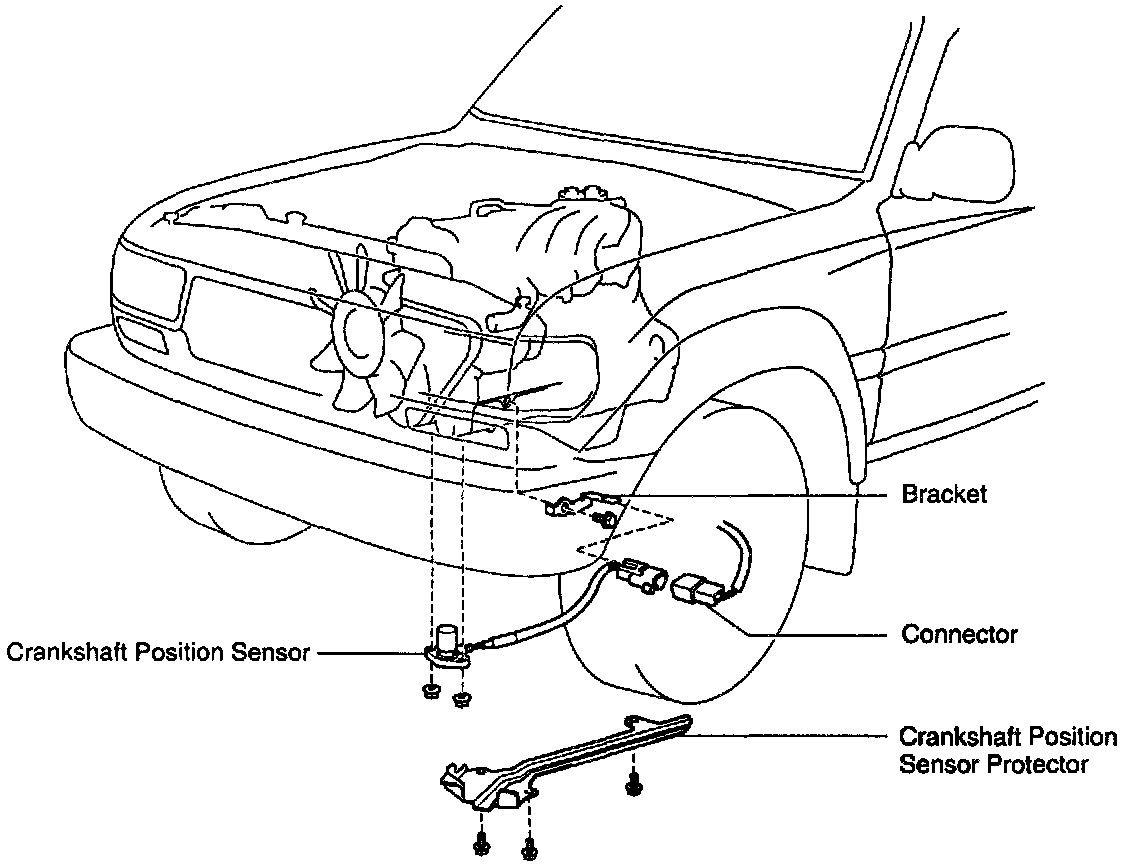 Bracket

Connector

Crankshaft Position Sensor

Crankshaft Position Sensor Protector