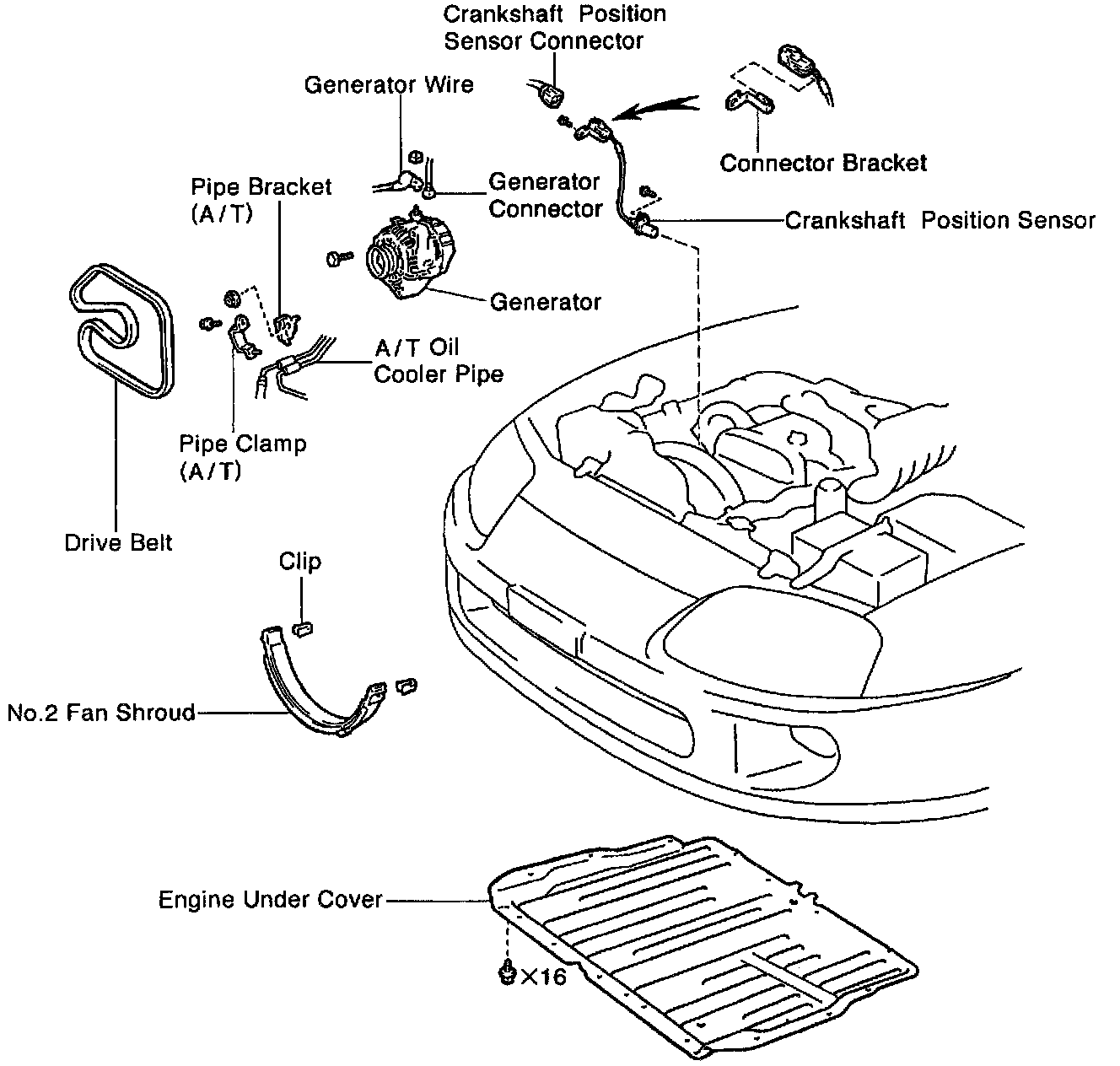 Crankshaft Position Sensor Connector

Generator Wire

Connector Bracket

Pipe Bracket (A/T)

Generator Connector

Crankshaft Position Sensor

Generator

A/T Oil Cooler Pipe

Pipe Clamp (A/T)

Drive Belt

Clip

No.2 Fan Shroud

Engine Under Cover

×16