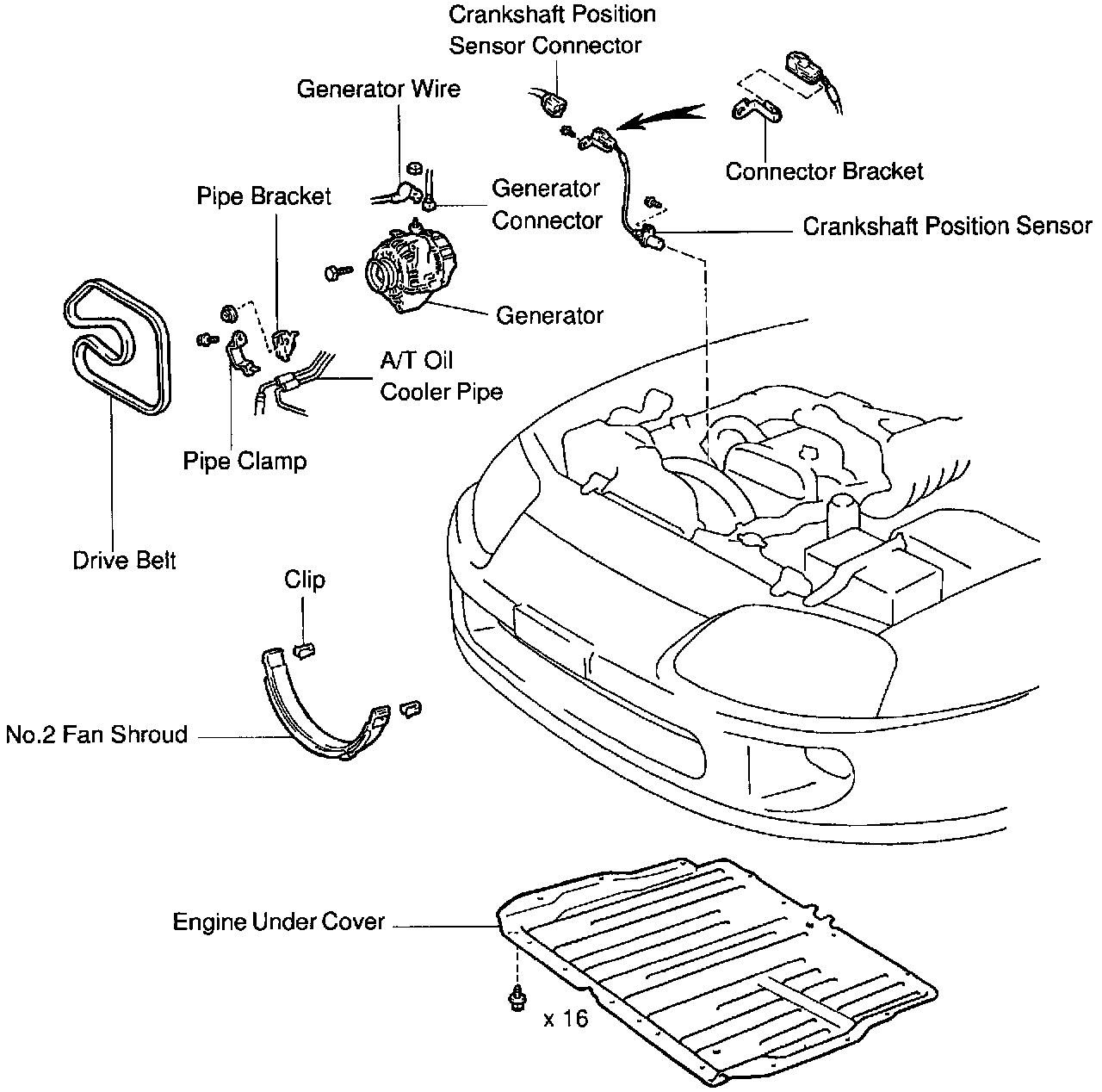 Crankshaft Position Sensor Connector

Generator Wire

Connector Bracket

Pipe Bracket

Generator Connector

Crankshaft Position Sensor

Generator

A/T Oil Cooler Pipe

Pipe Clamp

Drive Belt

Clip

No.2 Fan Shroud

Engine Under Cover

x 16