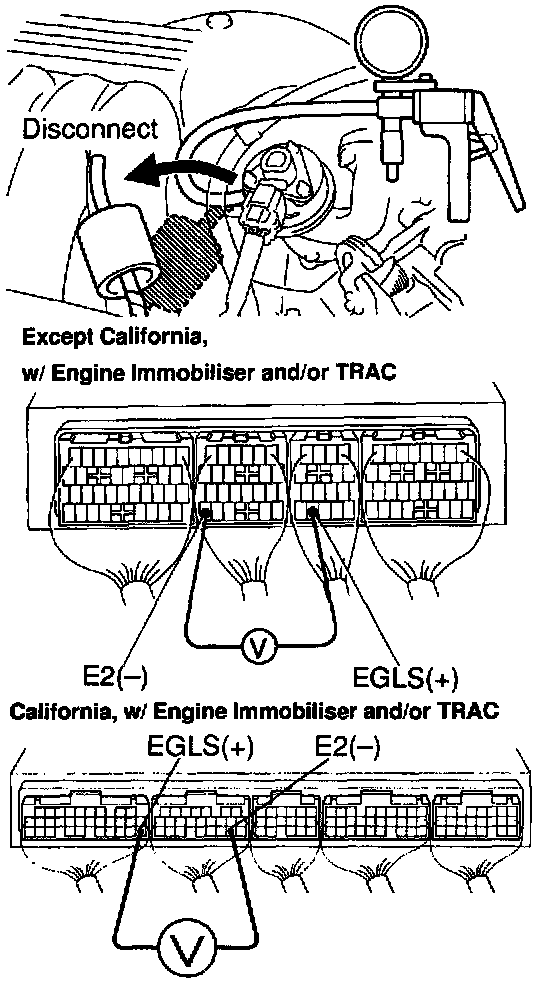 Disconnect

Except California, w/ Engine Immobiliser and/or TRAC

V

E2(–)

EGLS(+)

California, w/ Engine Immobiliser and/or TRAC

EGLS(+)

E2(–)

V