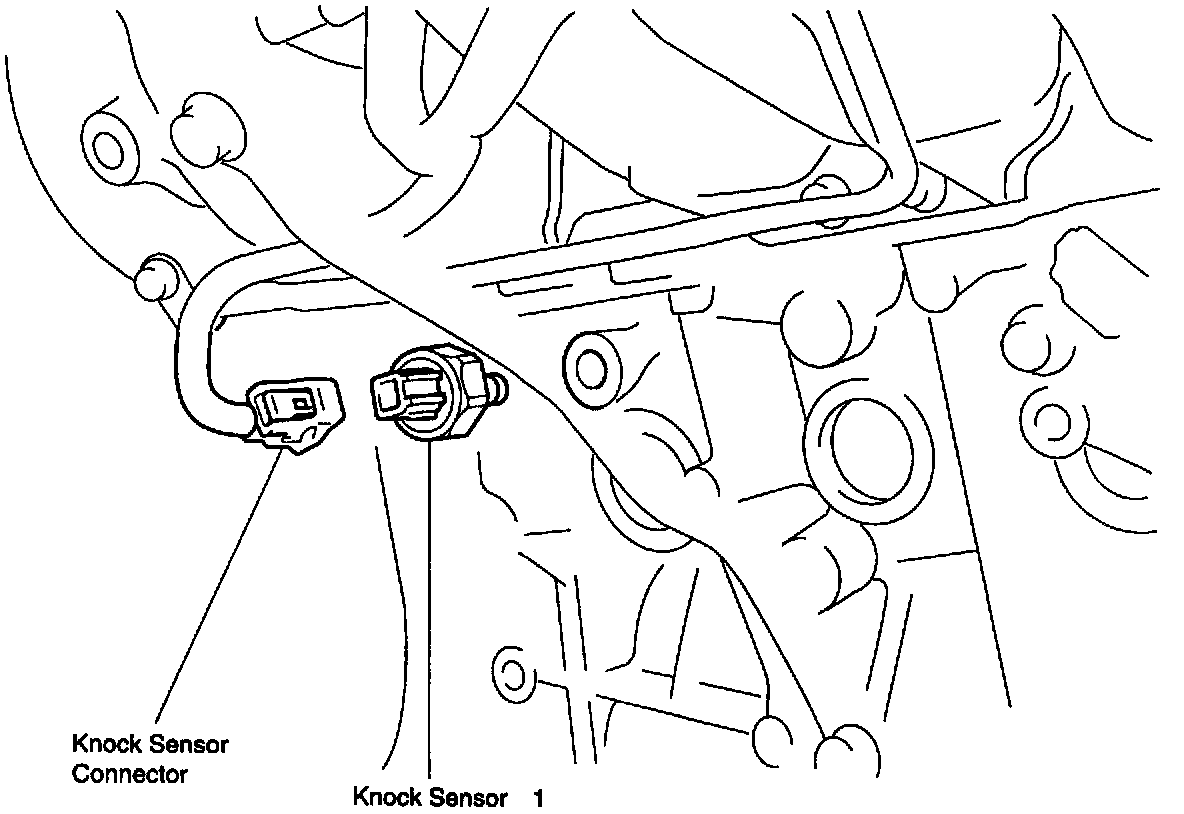 Knock Sensor
Connector

Knock Sensor 1