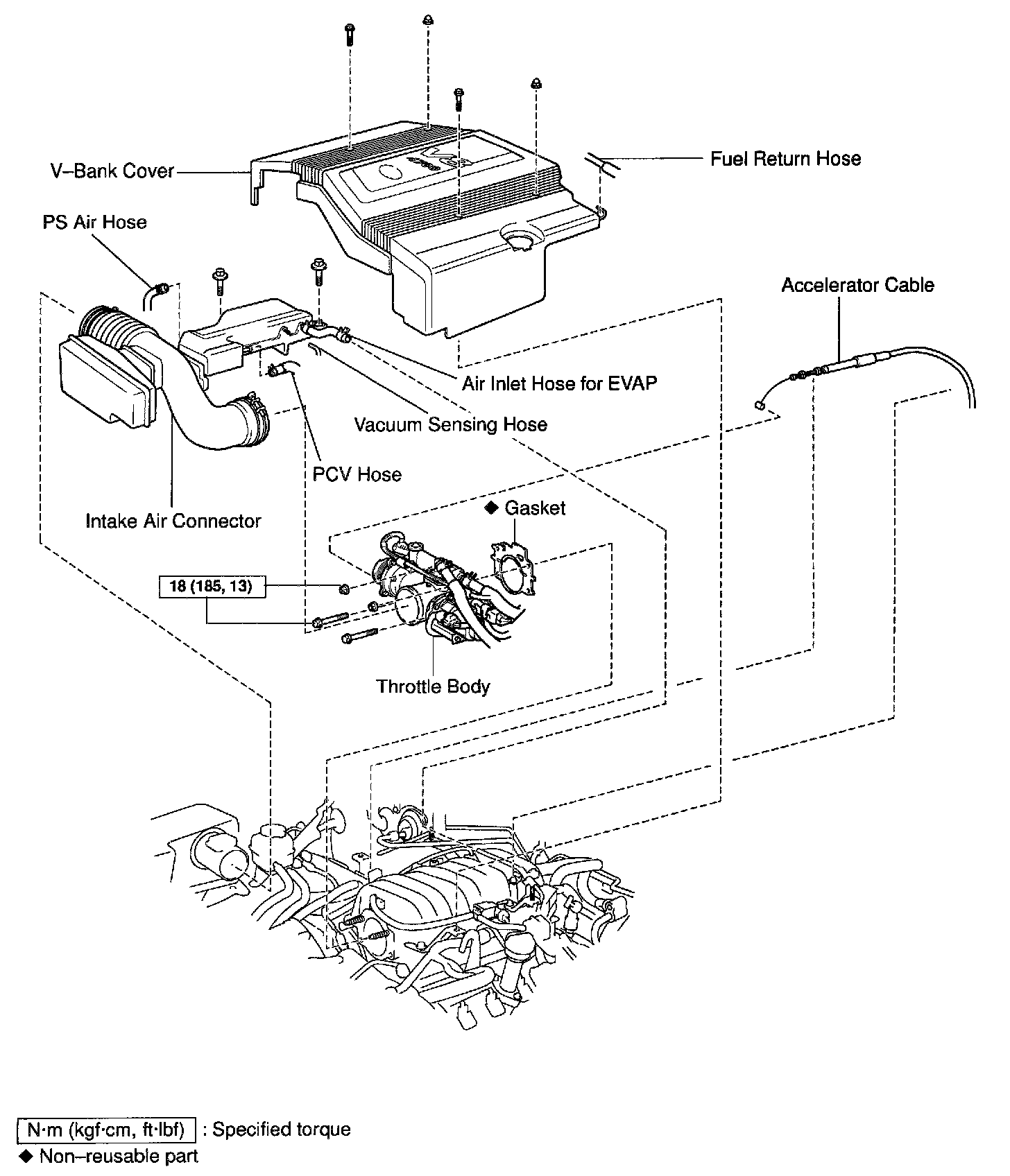 V–Bank Cover

Fuel Return Hose

PS Air Hose

Accelerator Cable

Air Inlet Hose for EVAP

Vacuum Sensing Hose

PCV Hose

Intake Air Connector

◆ Gasket

18 (185, 13)

Throttle Body

N·m (kgf·cm, ft·lbf) : Specified torque
◆ Non–reusable part