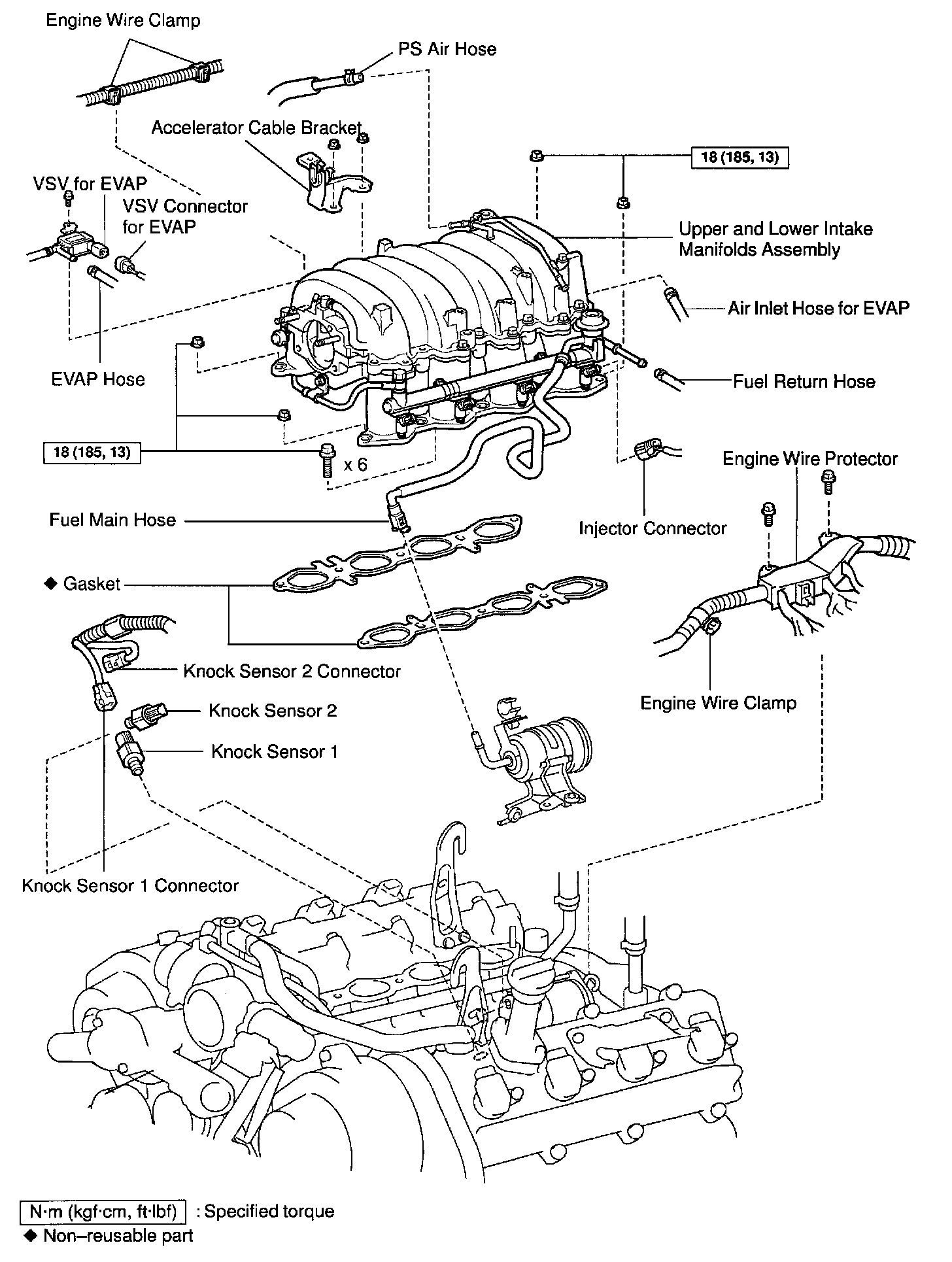 Engine Wire Clamp

PS Air Hose

Accelerator Cable Bracket

18 (185, 13)

VSV for EVAP

VSV Connector for EVAP

Upper and Lower Intake Manifolds Assembly

Air Inlet Hose for EVAP

EVAP Hose

Fuel Return Hose

18 (185, 13)

x 6

Engine Wire Protector

Fuel Main Hose

Injector Connector

◆ Gasket

Knock Sensor 2 Connector

Knock Sensor 2

Knock Sensor 1

Engine Wire Clamp

Knock Sensor 1 Connector

N·m (kgf·cm, ft·lbf) : Specified torque

◆ Non–reusable part