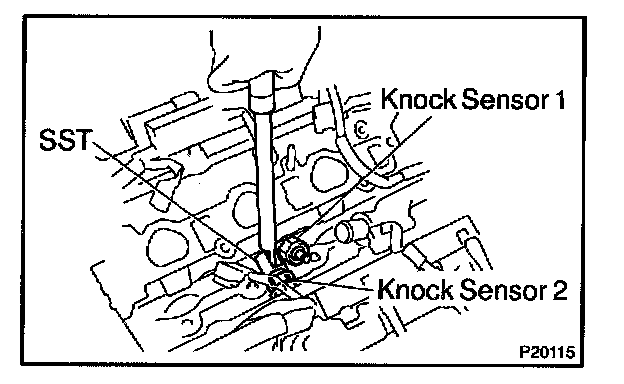 Knock Sensor 1
SST
Knock Sensor 2
P20115