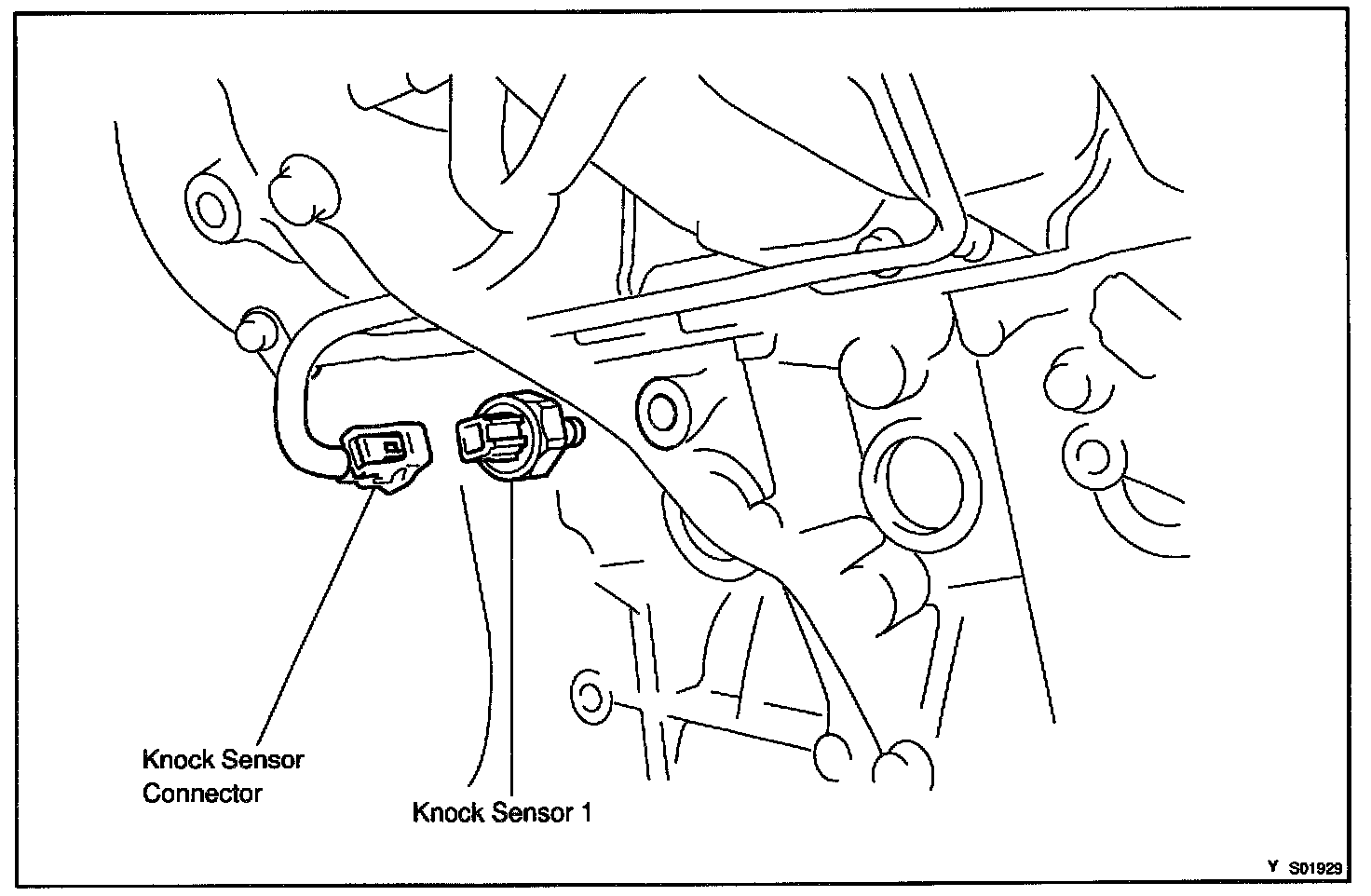 Knock Sensor Connector

Knock Sensor 1

Y S01929