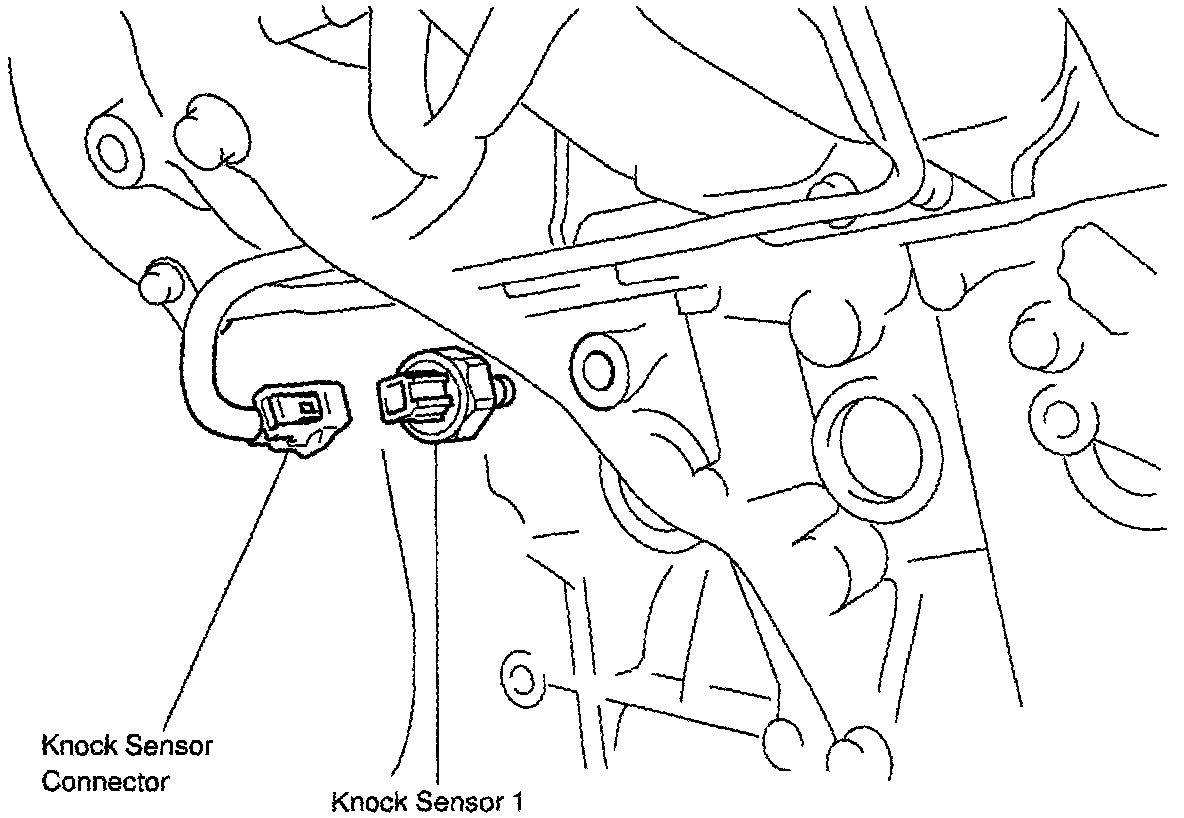 Knock Sensor Connector

Knock Sensor 1