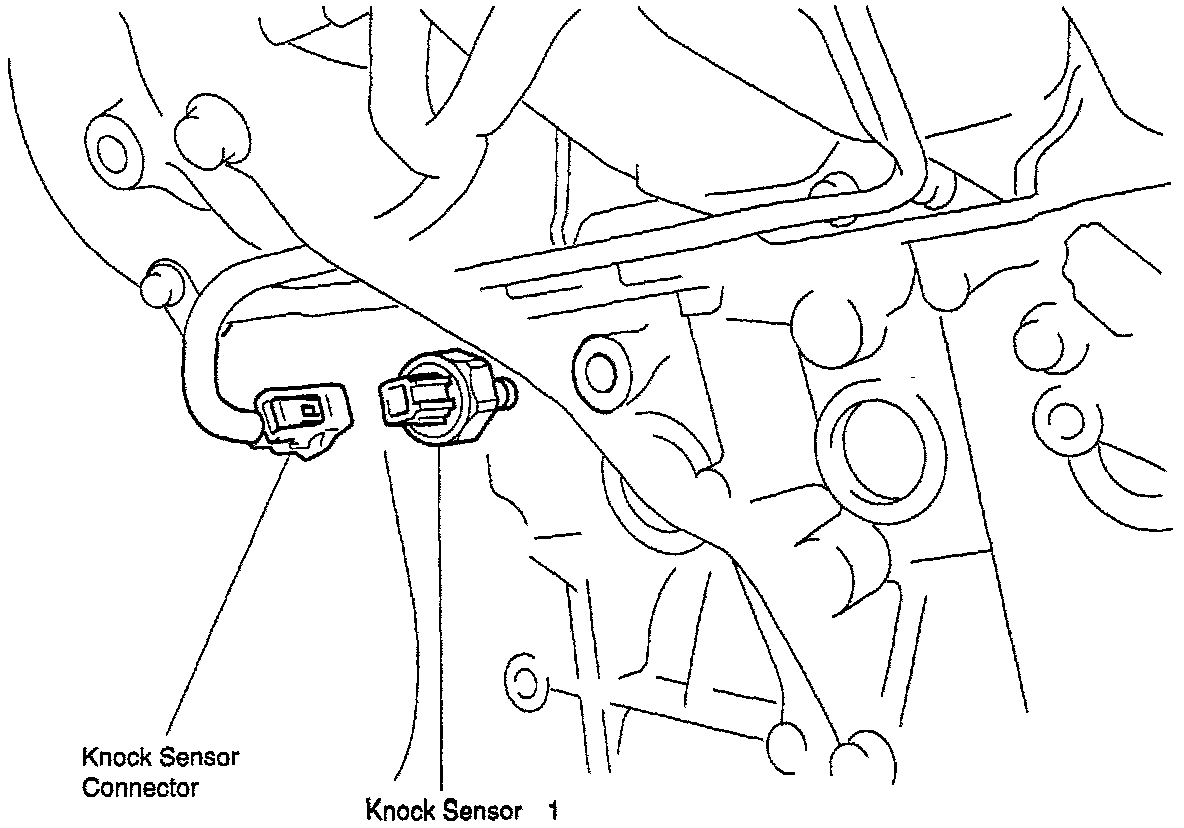 Knock Sensor Connector

Knock Sensor 1