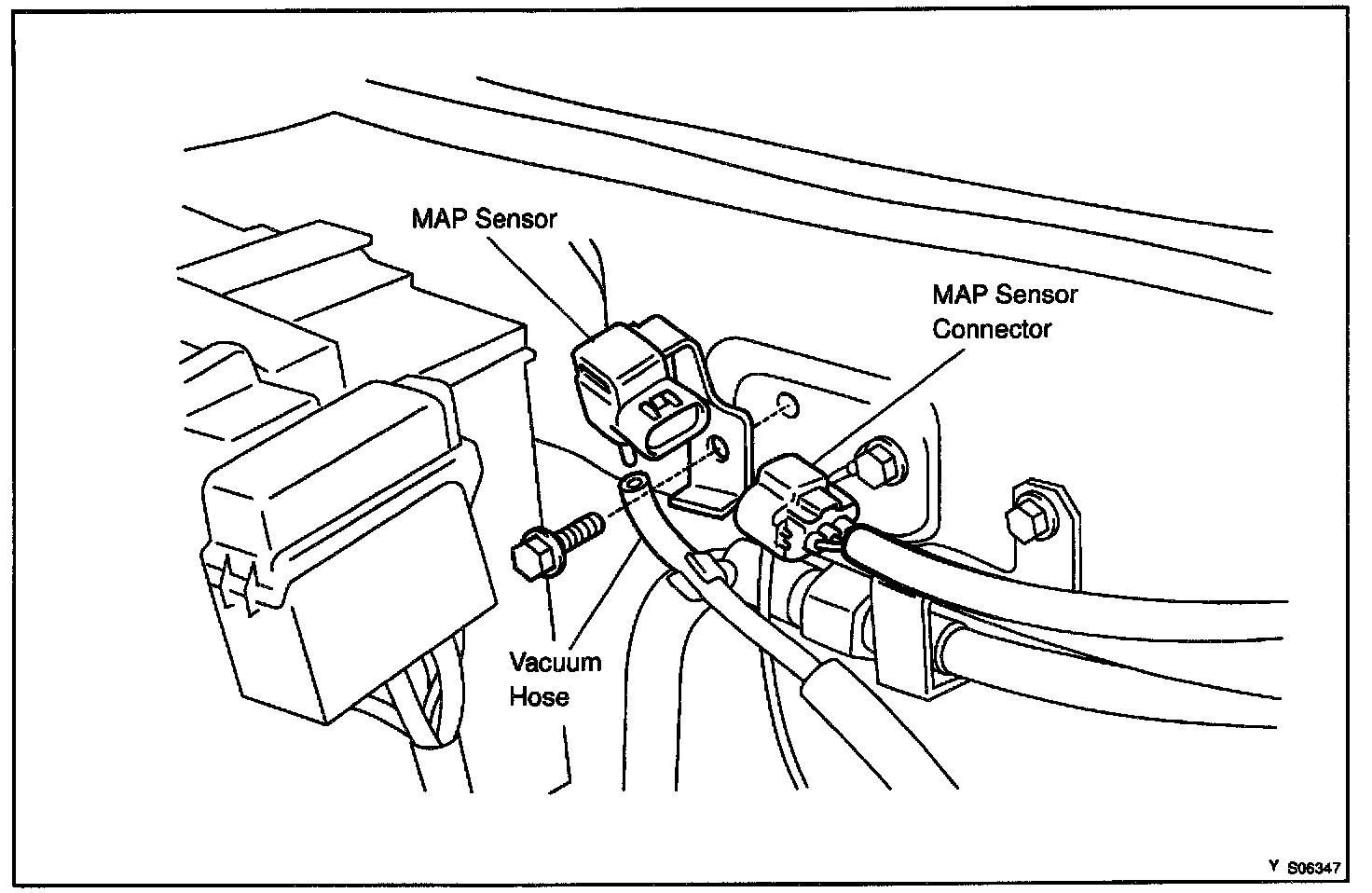 MAP Sensor

MAP Sensor Connector

Vacuum Hose

Y S06347