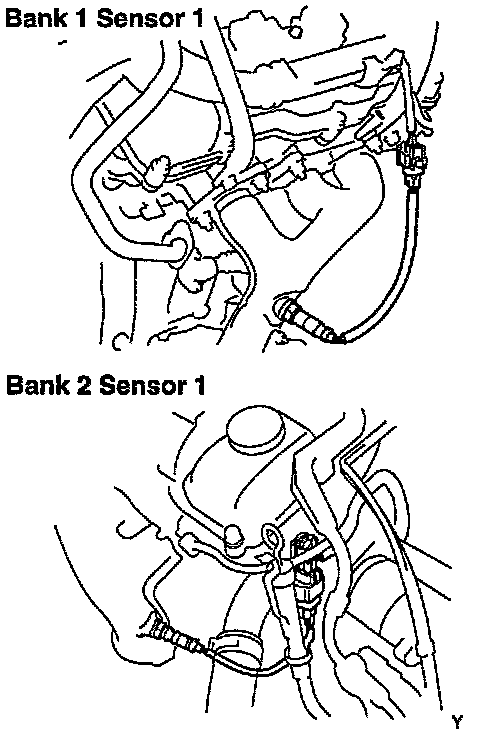 Bank 1 Sensor 1

Bank 2 Sensor 1

Y