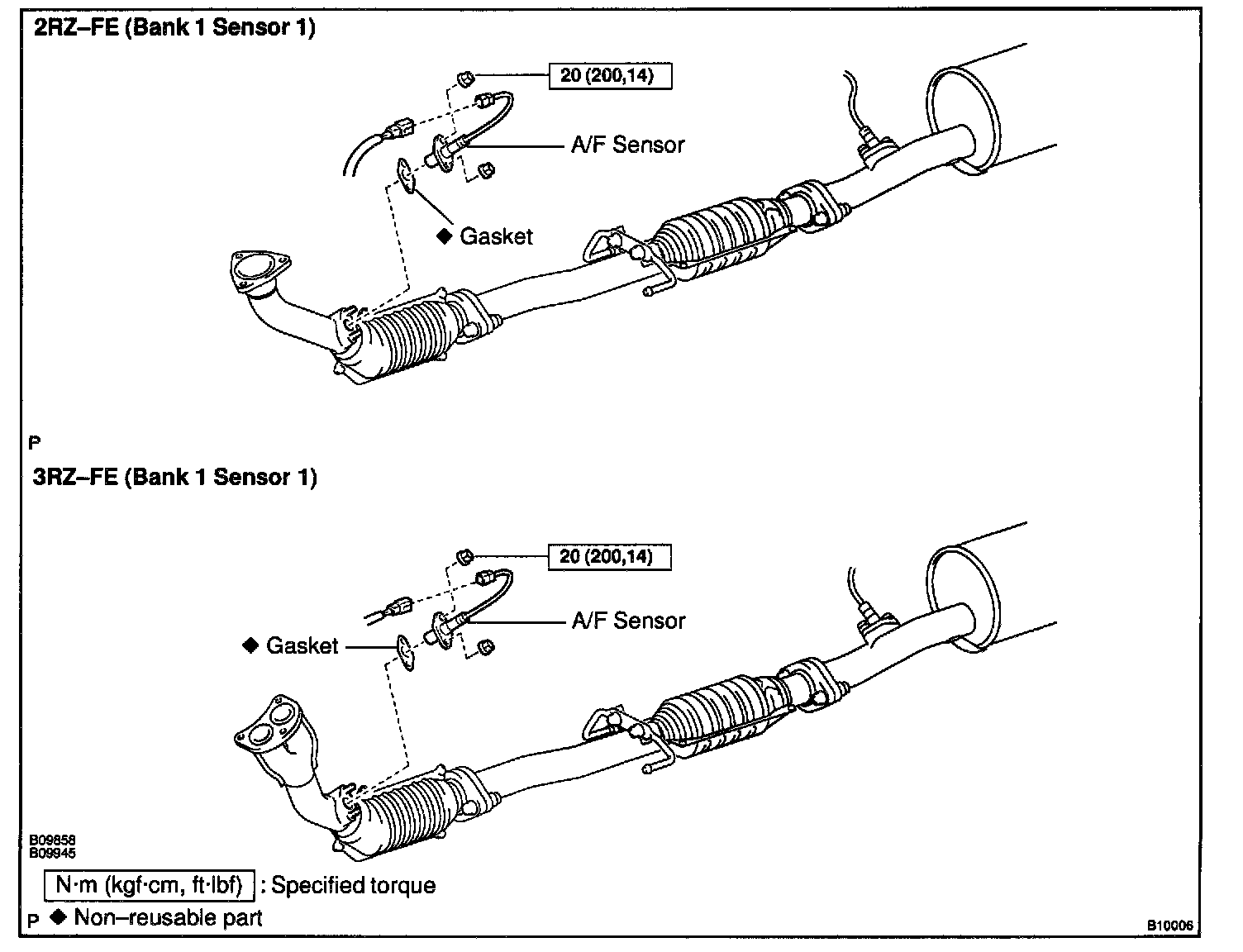 2RZ–FE (Bank 1 Sensor 1)

20 (200,14)

A/F Sensor

◆ Gasket

P

3RZ–FE (Bank 1 Sensor 1)

20 (200,14)

A/F Sensor

◆ Gasket

B09858
B09945

N·m (kgf·cm, ft·lbf) : Specified torque

P ◆ Non–reusable part

B10006