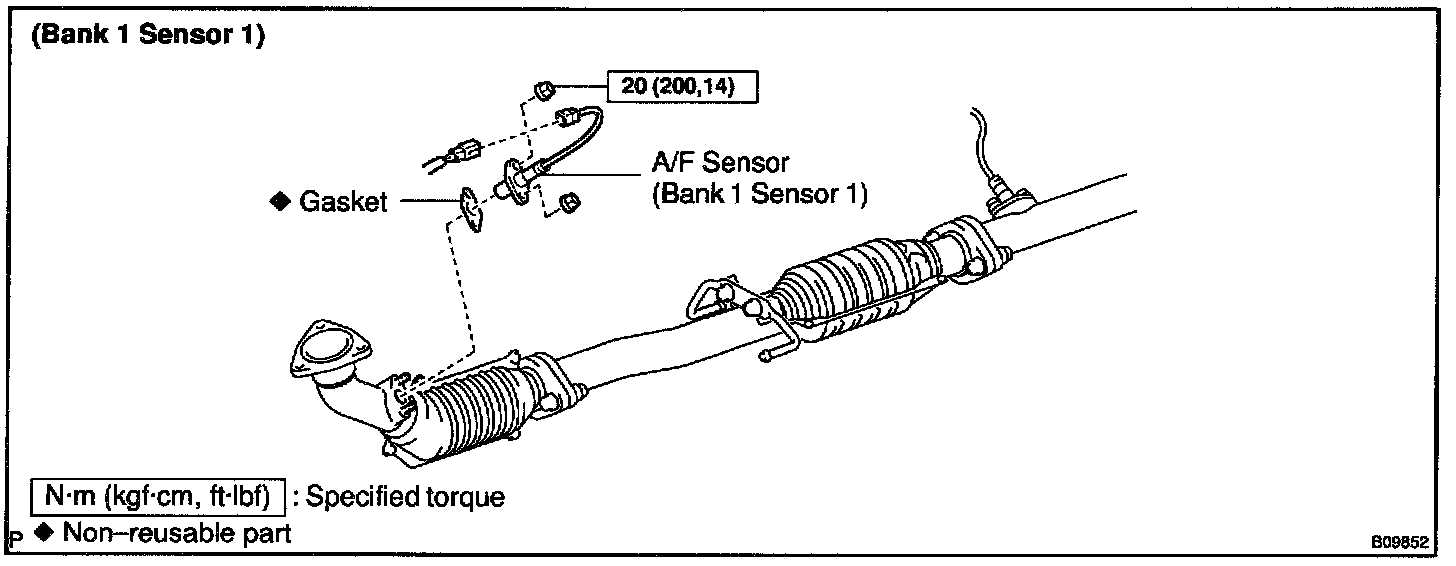 (Bank 1 Sensor 1)

20 (200,14)

A/F Sensor
(Bank 1 Sensor 1)

◆ Gasket

N·m (kgf·cm, ft·lbf) : Specified torque

P ◆ Non–reusable part

B09852