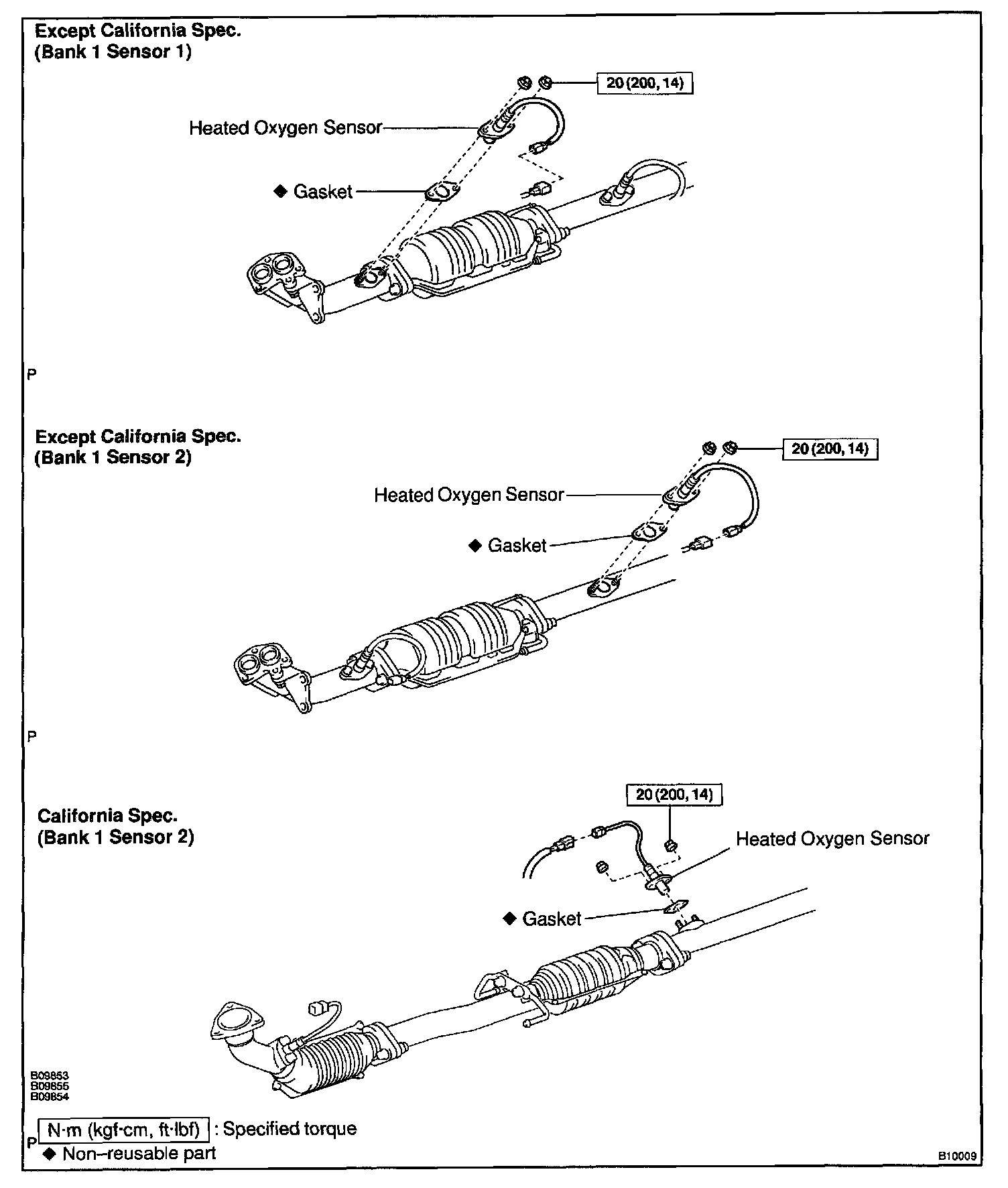 Except California Spec.
(Bank 1 Sensor 1)

20 (200, 14)

Heated Oxygen Sensor

◆ Gasket

P

Except California Spec.
(Bank 1 Sensor 2)

20 (200, 14)

Heated Oxygen Sensor

◆ Gasket

P

California Spec.
(Bank 1 Sensor 2)

20 (200, 14)

Heated Oxygen Sensor

◆ Gasket

B09853
B09855
B09854

P N·m (kgf·cm, ft·lbf) : Specified torque
◆ Non–reusable part

B10009