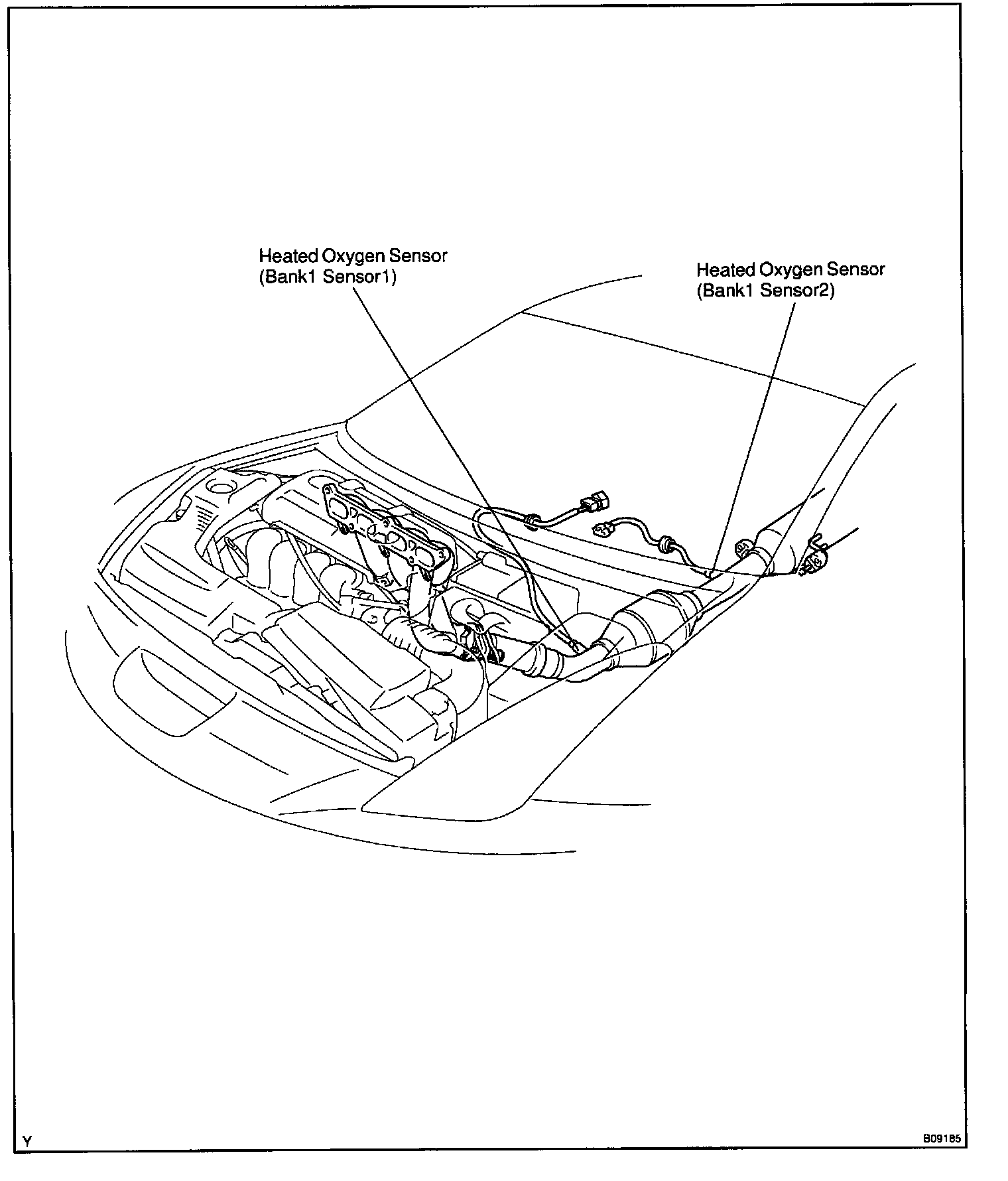 Heated Oxygen Sensor
(Bank1 Sensor1)

Heated Oxygen Sensor
(Bank1 Sensor2)

Y

B09185