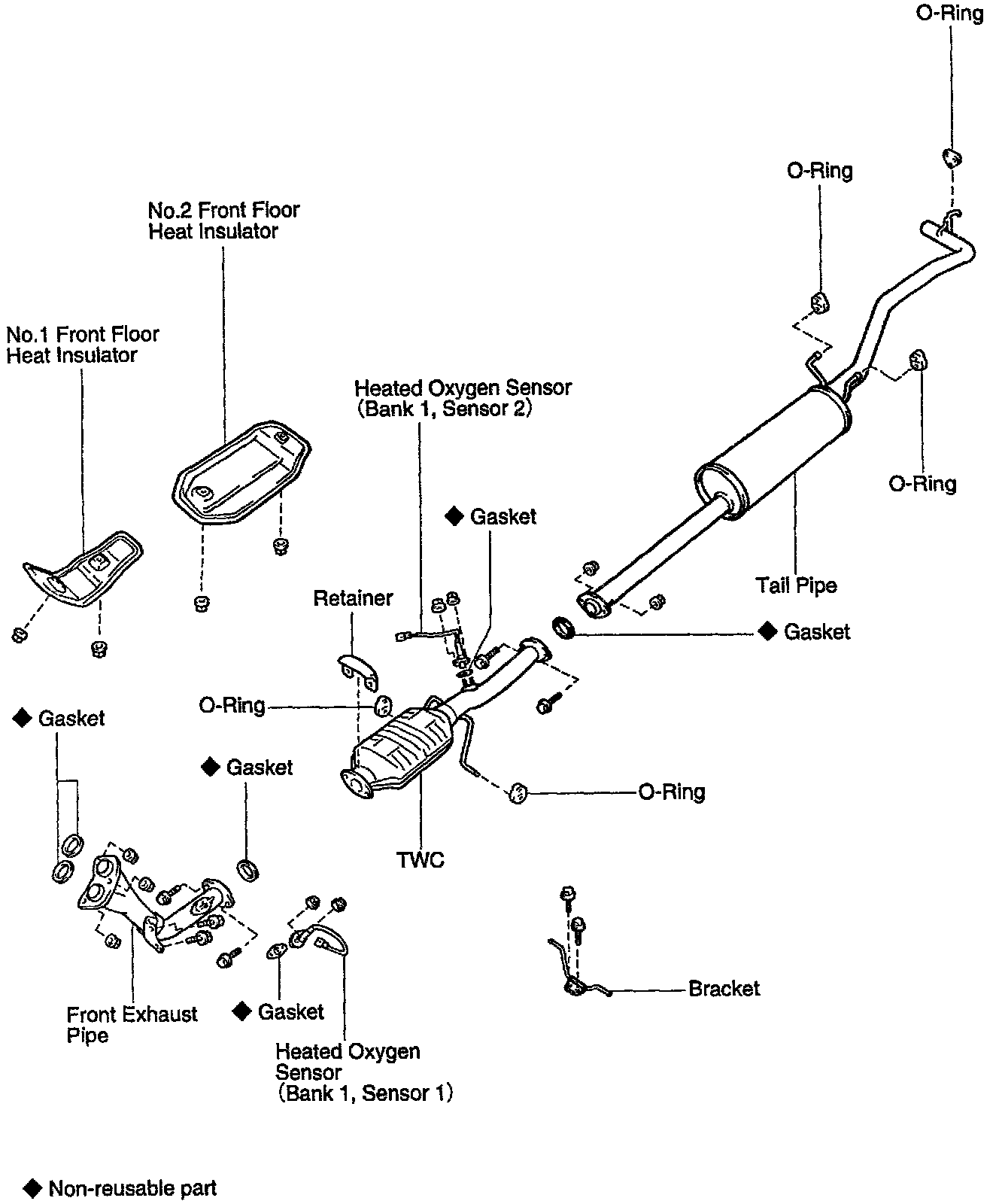 O-Ring

O-Ring

No.2 Front Floor Heat Insulator

No.1 Front Floor Heat Insulator

Heated Oxygen Sensor (Bank 1, Sensor 2)

O-Ring

◆ Gasket

Tail Pipe

Retainer

◆ Gasket

O-Ring

◆ Gasket

◆ Gasket

O-Ring

TWC

Bracket

Front Exhaust Pipe

◆ Gasket

Heated Oxygen Sensor (Bank 1, Sensor 1)

◆ Non-reusable part