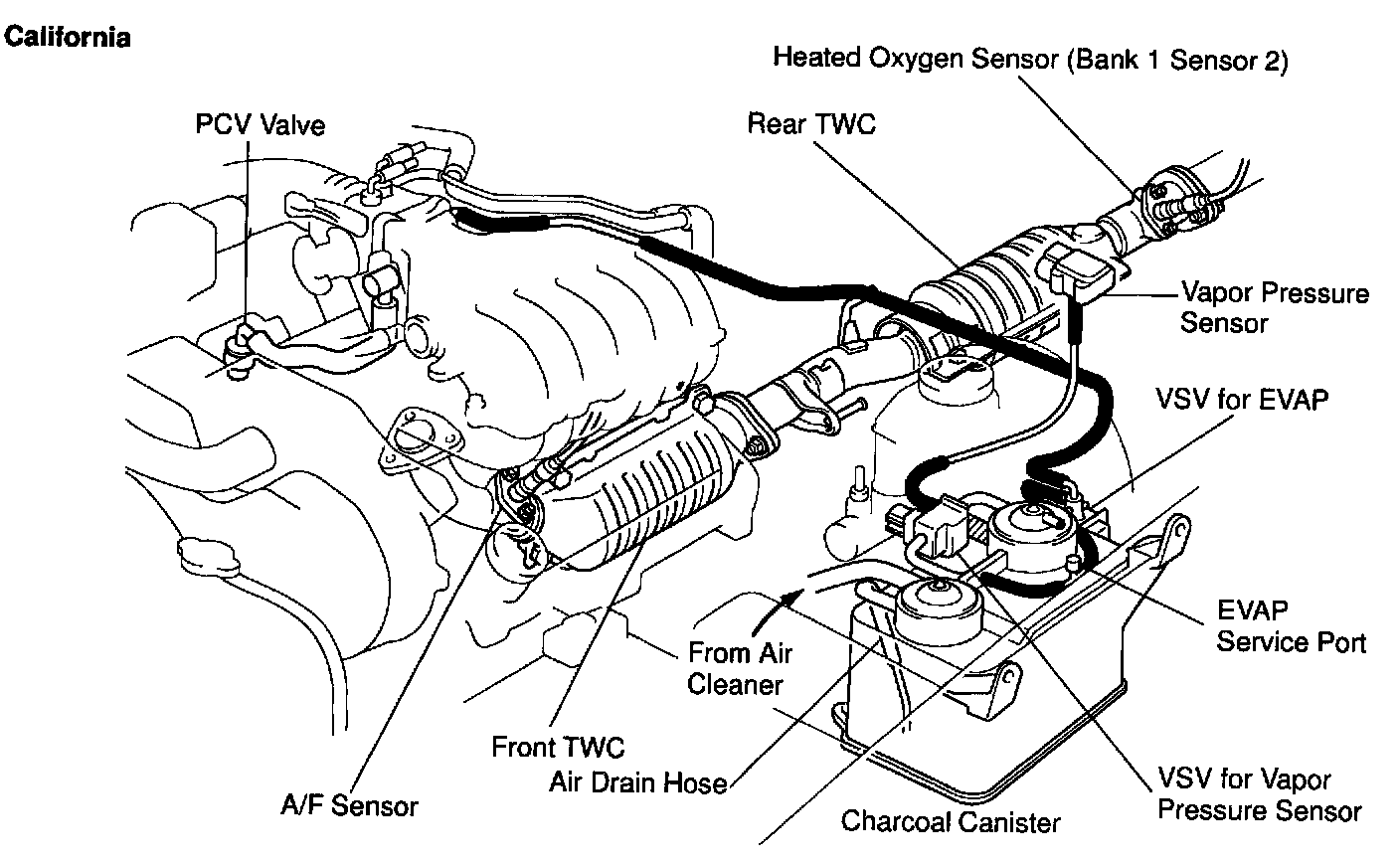 California

Heated Oxygen Sensor (Bank 1 Sensor 2)

PCV Valve

Rear TWC

Vapor Pressure Sensor

VSV for EVAP

EVAP Service Port

From Air Cleaner

Front TWC

Air Drain Hose

A/F Sensor

Charcoal Canister

VSV for Vapor Pressure Sensor