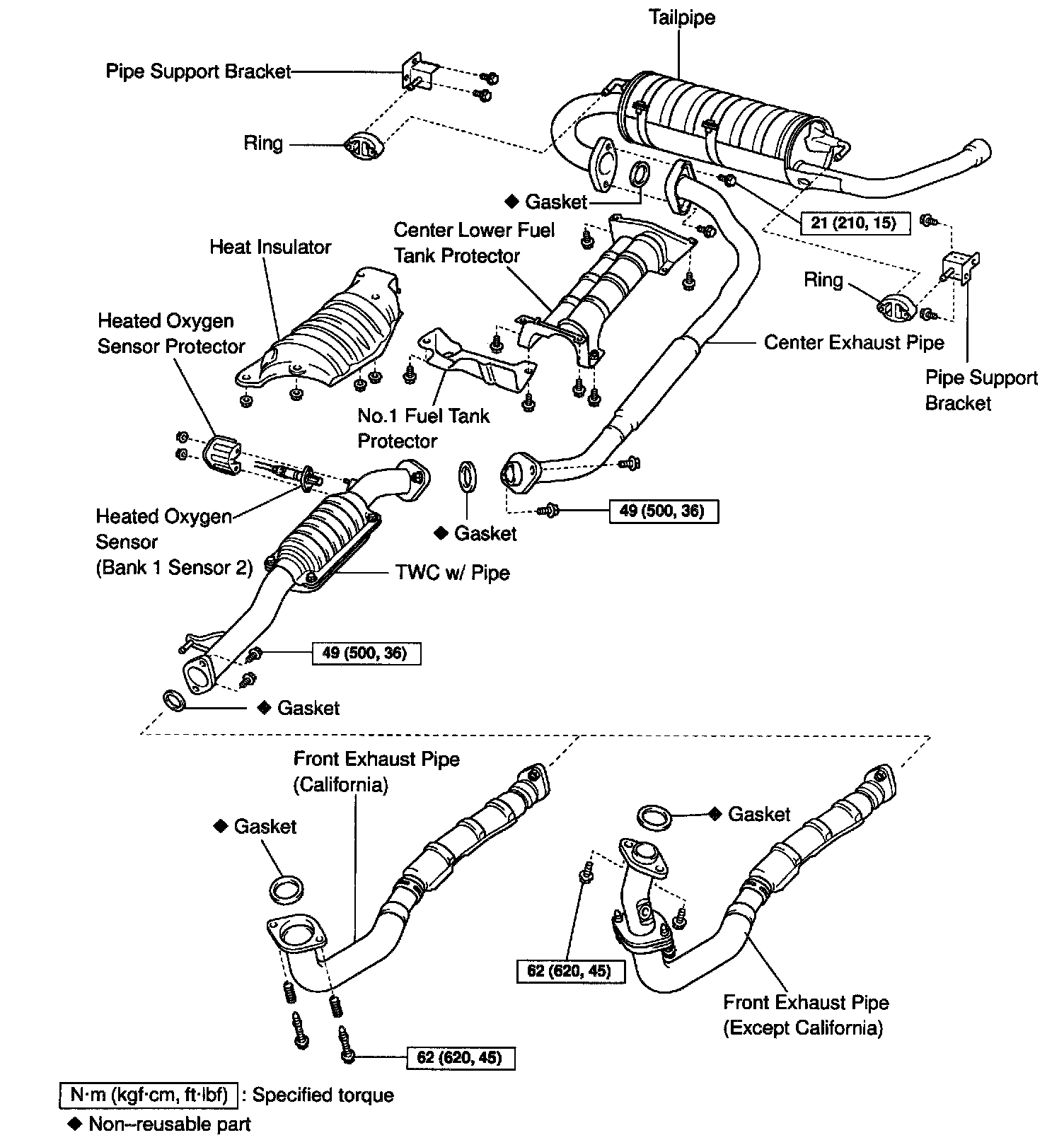 Tailpipe

Pipe Support Bracket

Ring

◆ Gasket

21 (210, 15)

Center Lower Fuel Tank Protector

Heat Insulator

Ring

Heated Oxygen Sensor Protector

Center Exhaust Pipe

Pipe Support Bracket

No.1 Fuel Tank Protector

Heated Oxygen Sensor (Bank 1 Sensor 2)

◆ Gasket

49 (500, 36)

TWC w/ Pipe

49 (500, 36)

◆ Gasket

Front Exhaust Pipe (California)

◆ Gasket

◆ Gasket

62 (620, 45)

Front Exhaust Pipe (Except California)

62 (620, 45)

N·m (kgf·cm, ft·lbf) : Specified torque

◆ Non–reusable part